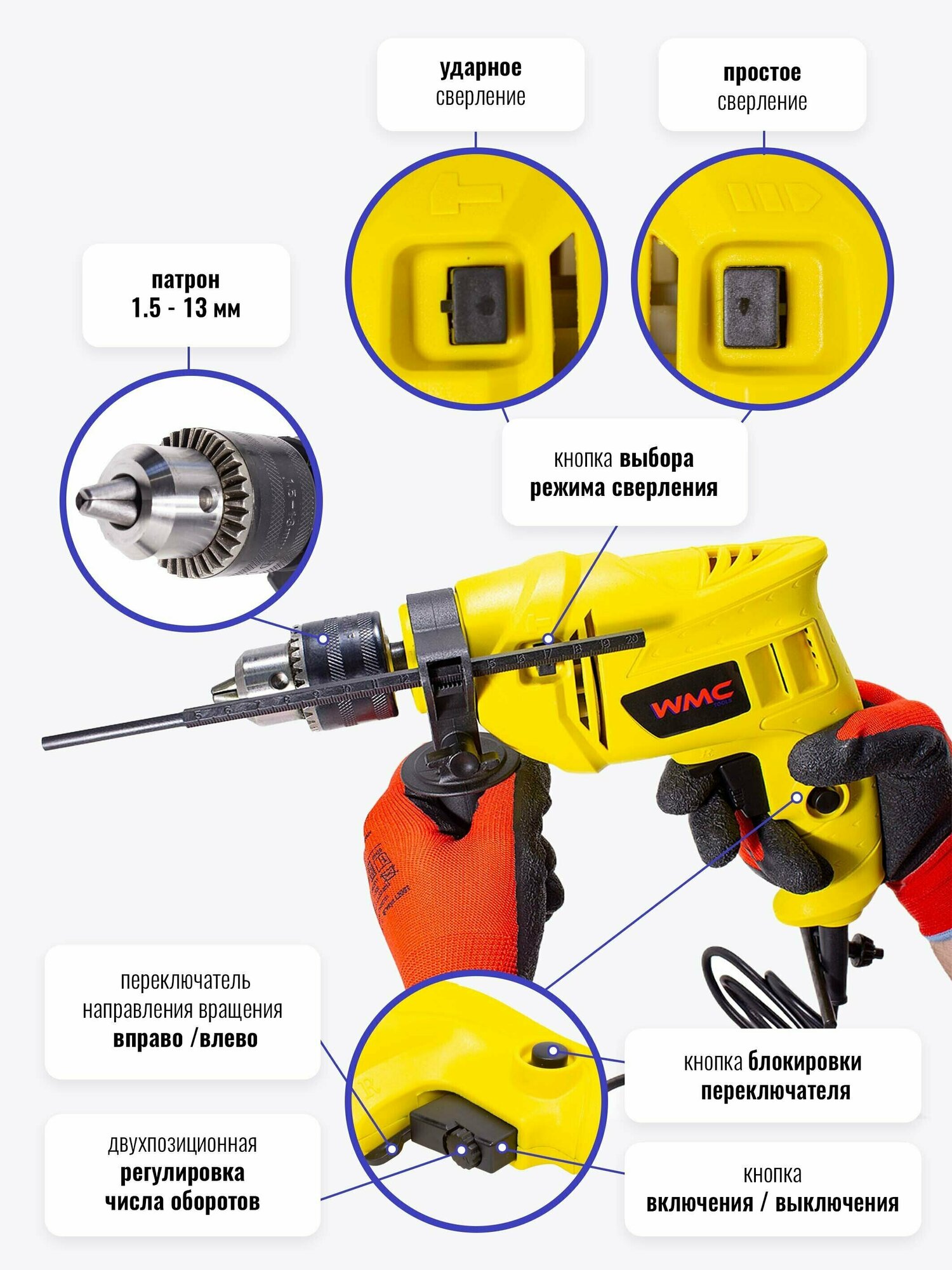 ударное
сверление

простое
сверление

патрон
1.5 - 13 мм

кнопка выбора
режима сверления

WMC
TOOLS

переключатель
направления вращения
вправо /влево

двухпозиционная
регулировка
числа оборотов

кнопка блокировки
переключателя

кнопка
включения / выключения