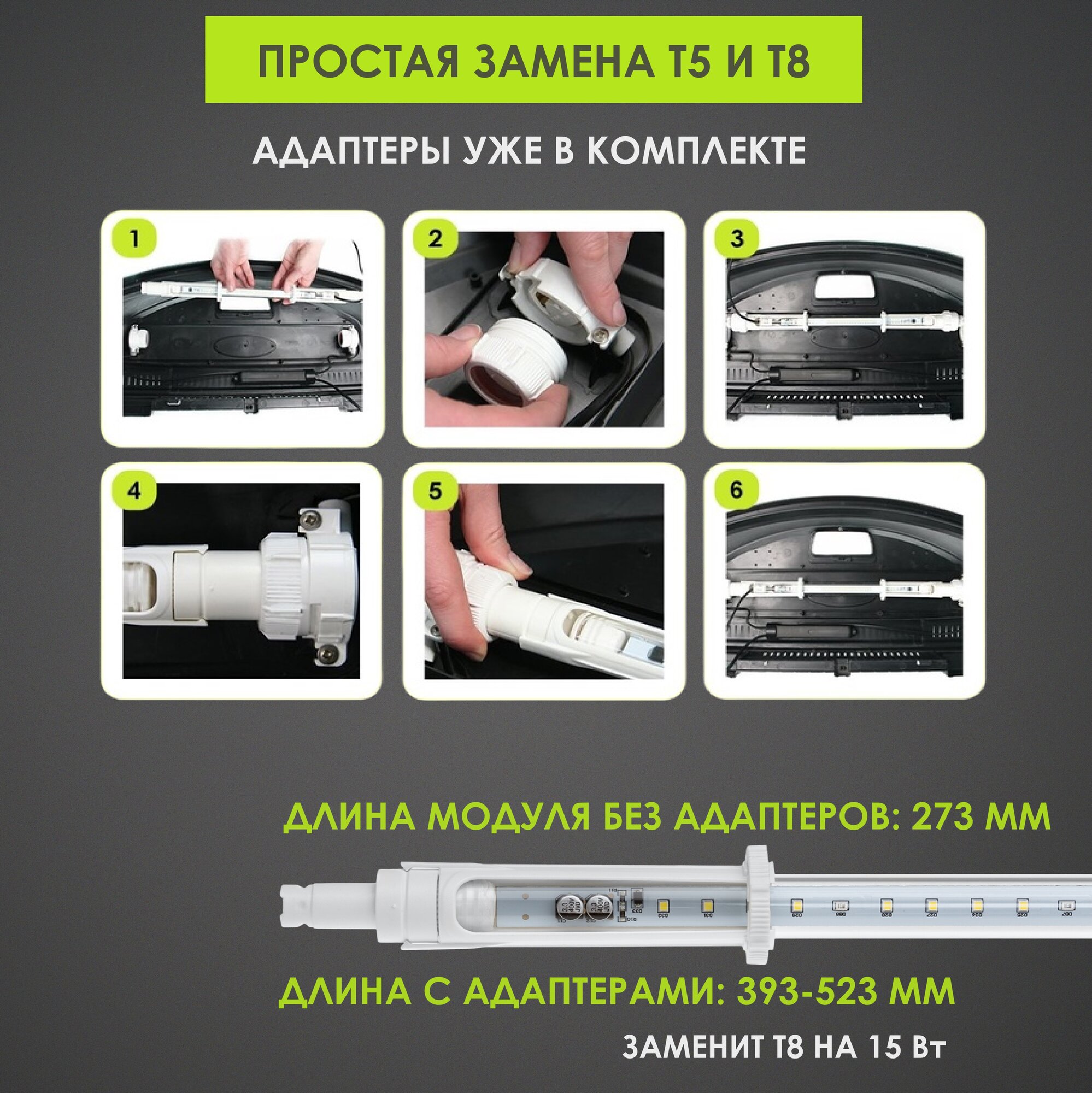 ПРОСТАЯ ЗАМЕНА Т5 И Т8

АДАПТЕРЫ УЖЕ В КОМПЛЕКТЕ

1

2

3

4

5

6

ДЛИНА МОДУЛЯ БЕЗ АДАПТЕРОВ: 273 ММ

ДЛИНА С АДАПТЕРАМИ: 393-523 ММ

ЗАМЕНИТ Т8 НА 15 Вт