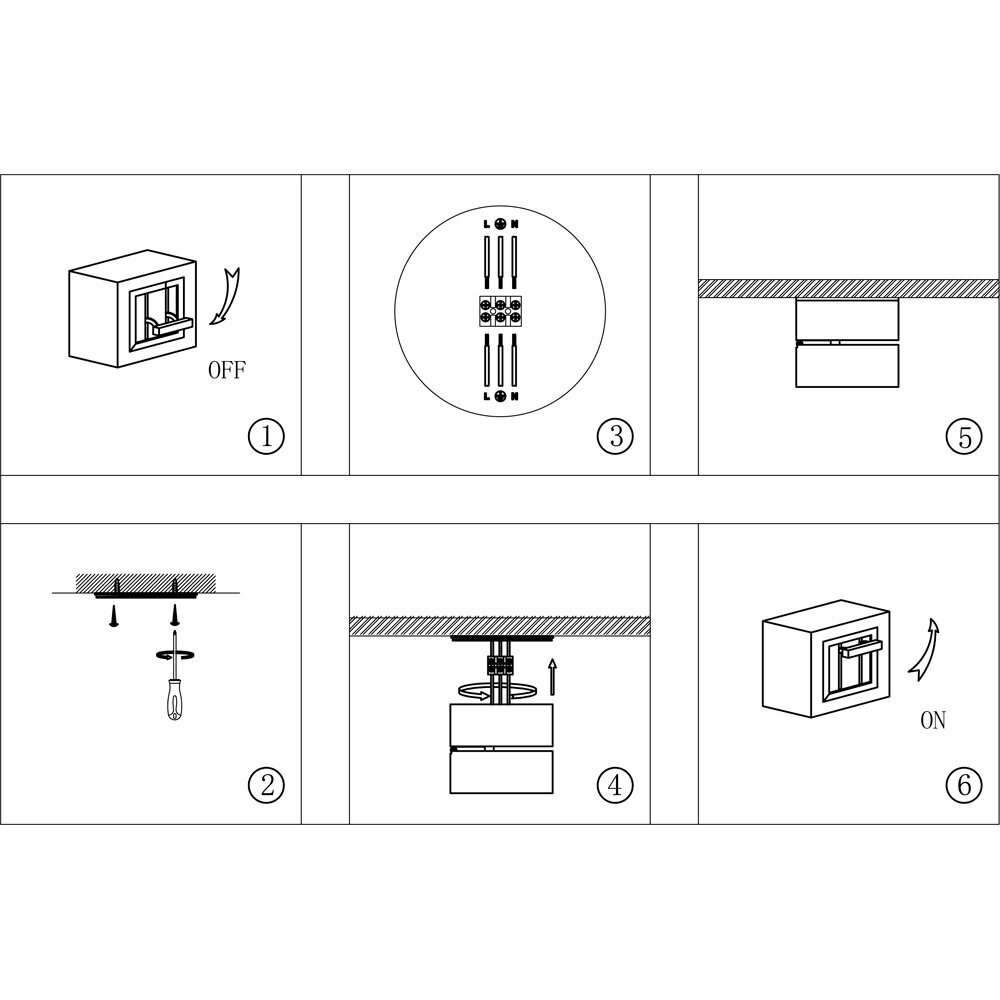 OFF

①

L N

L N

③

⑤

②

④

ON

⑥