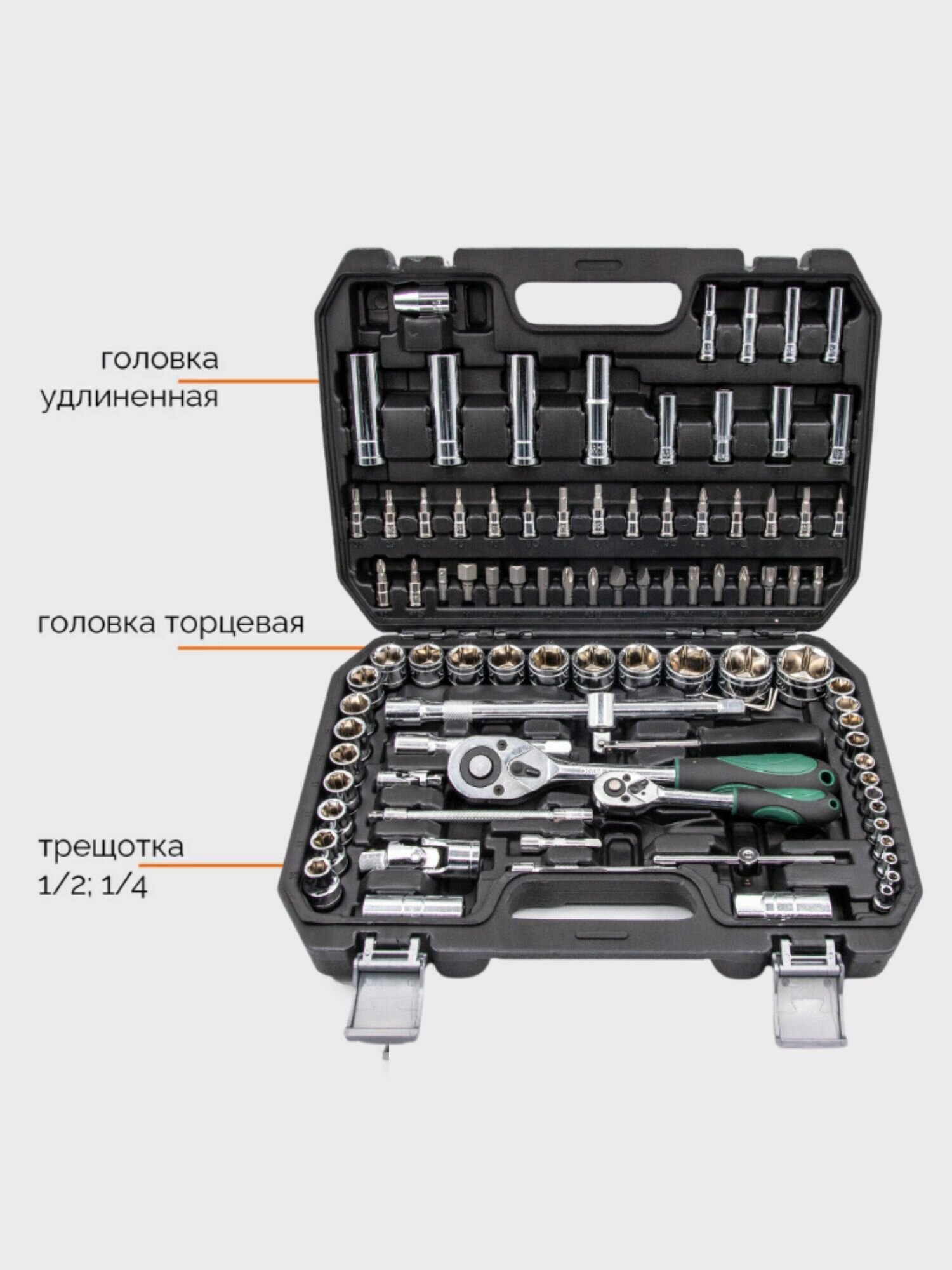 головка
удлиненная

головка торцевая

трещотка
1/2; 1/4