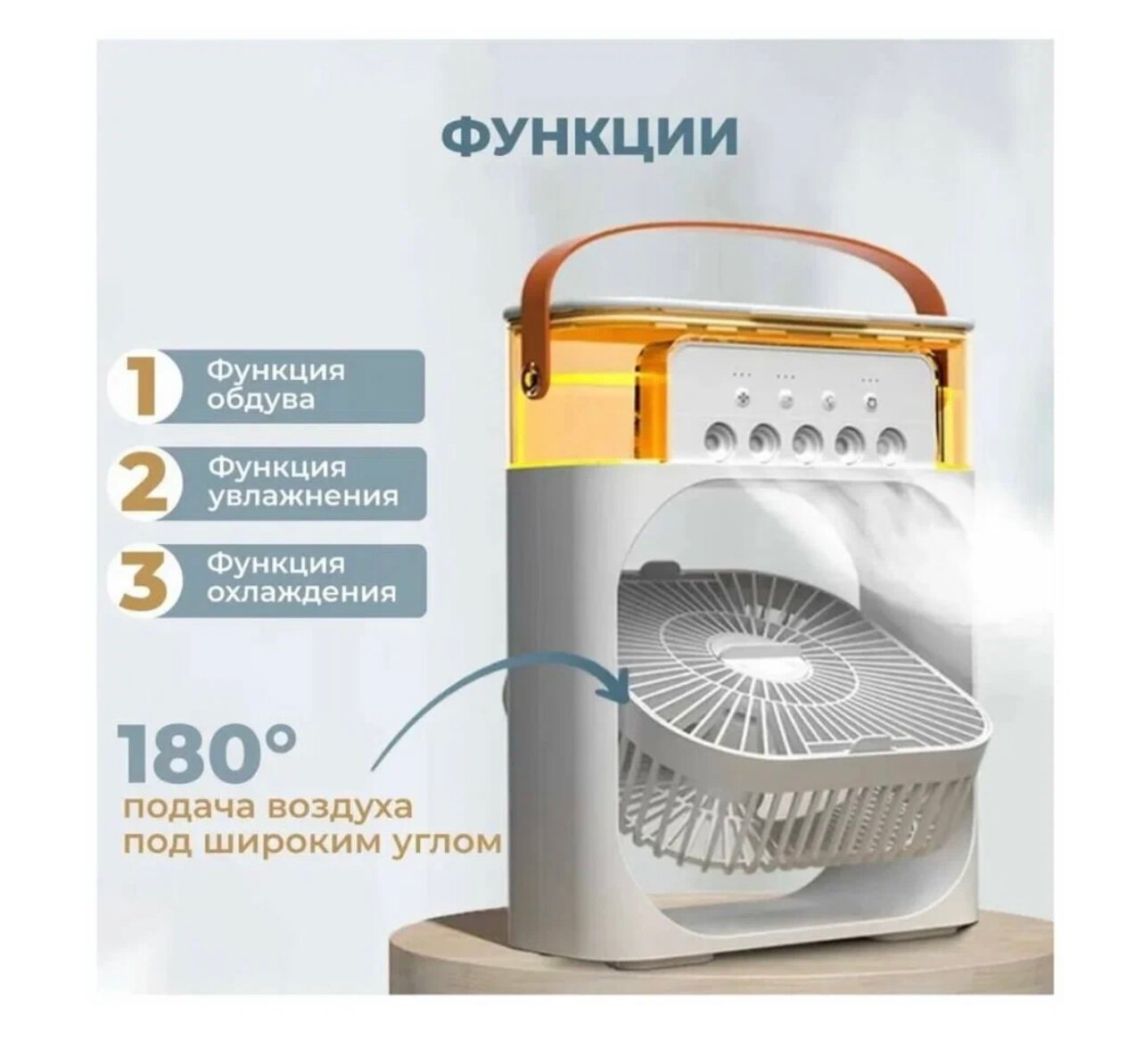 ФУНКЦИИ

1 Функция обдува

2 Функция увлажнения

3 Функция охлаждения

180°
подача воздуха под широким углом