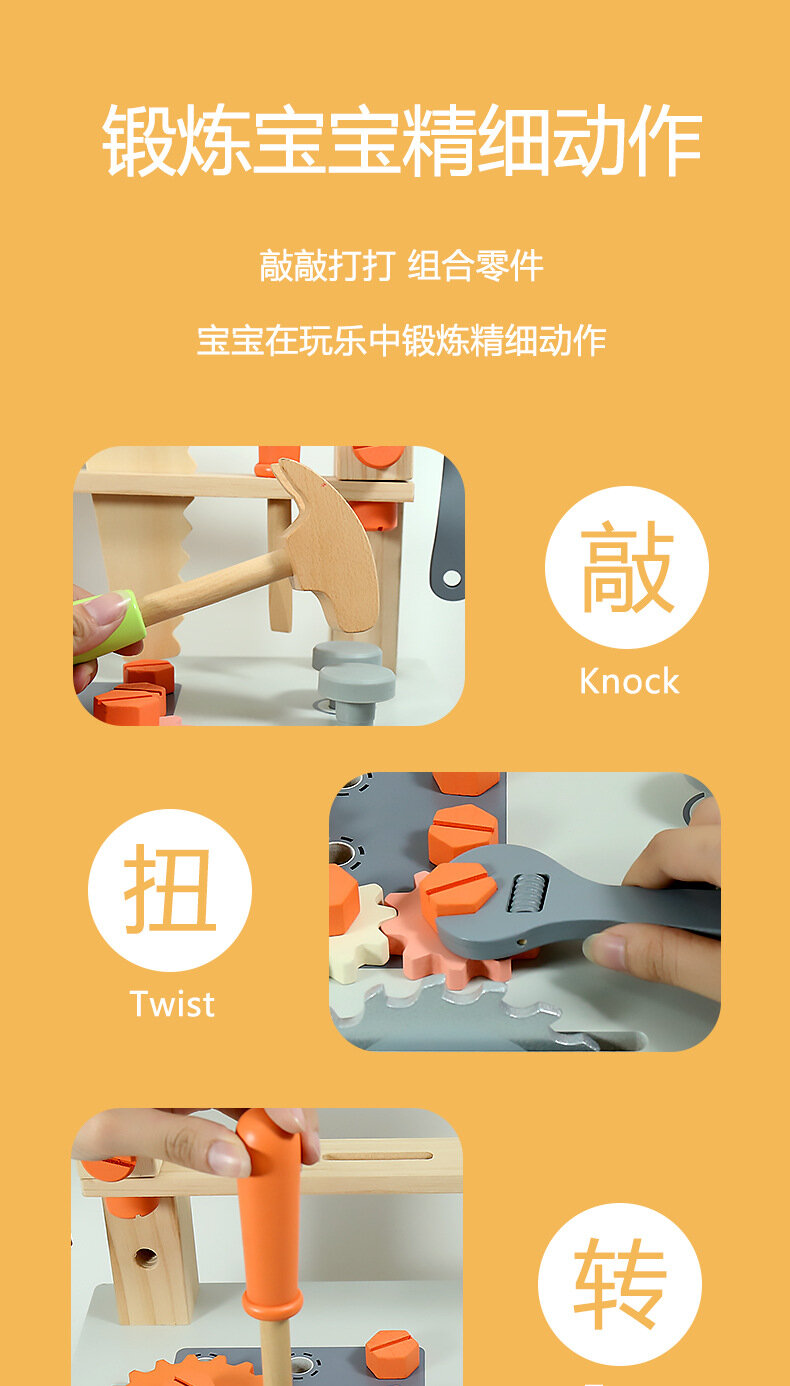 锻炼宝宝精细动作

敲敲打打 组合零件

宝宝在玩乐中锻炼精细动作

敲

Knock

扭

Twist

转