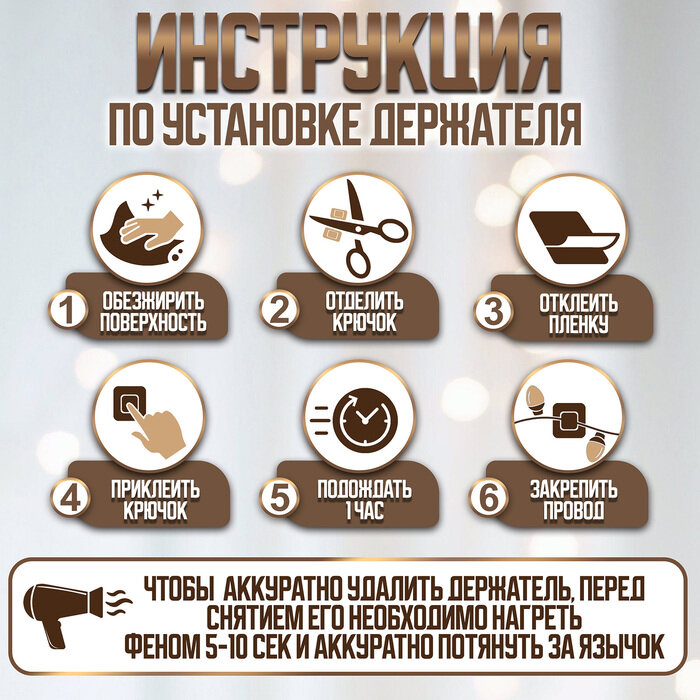 ИНСТРУКЦИЯ
ПО УСТАНОВКЕ ДЕРЖАТЕЛЯ

1 ОБЕЗЖИРИТЬ ПОВЕРХНОСТЬ

2 ОТДЕЛИТЬ КРЮЧОК

3 ОТКЛЕИТЬ ПЛЕНКУ

4 ПРИКЛЕИТЬ КРЮЧОК

5 ПОДОЖДАТЬ 1 ЧАС

6 ЗАКРЕПИТЬ ПРОВОД

ЧТОБЫ АККУРАТНО УДАЛИТЬ ДЕРЖАТЕЛЬ, ПЕРЕД СНЯТИЕМ ЕГО НЕОБХОДИМО НАГРЕТЬ ФЕНОМ 5-10 СЕК И АККУРАТНО ПОТЯНУТЬ ЗА ЯЗЫЧОК