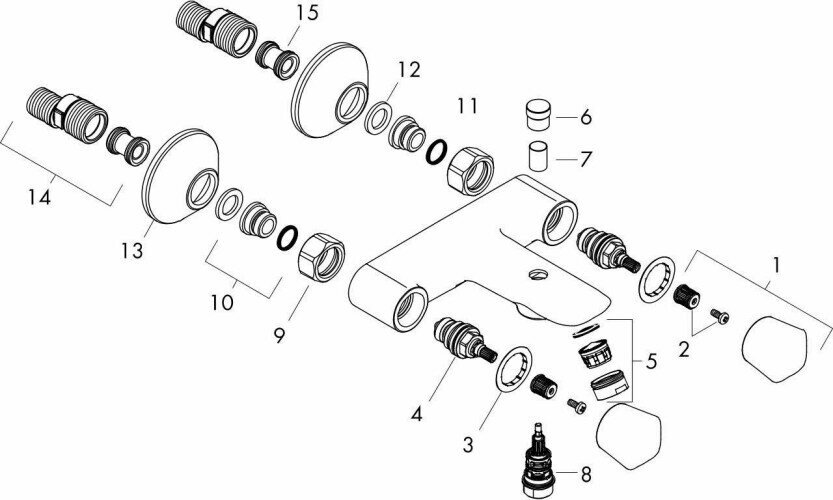 15
12
11
6
7
14
13
10
9
1
2
5
4
3
8