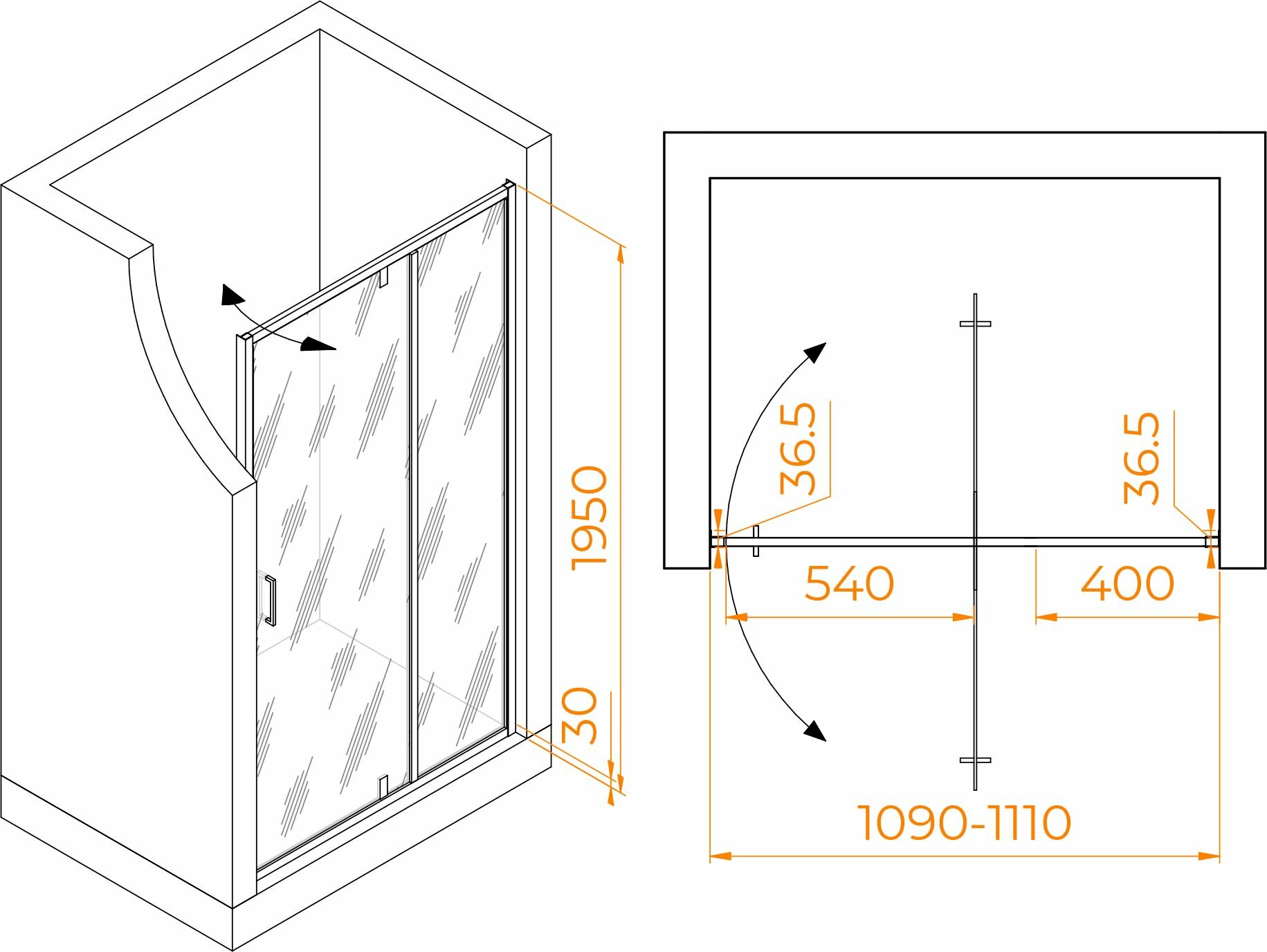 1950
30
36.5
36.5
540
400
1090-1110