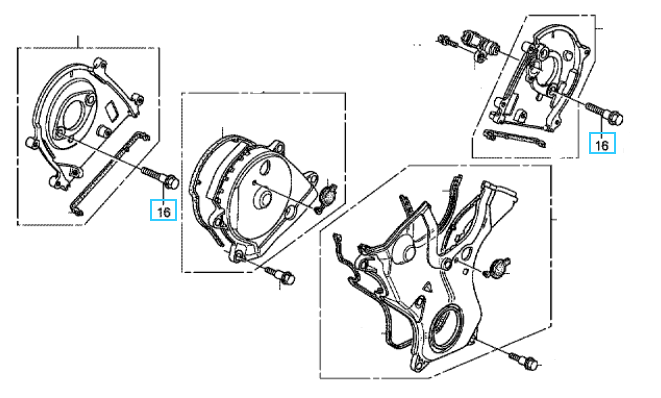 16

16