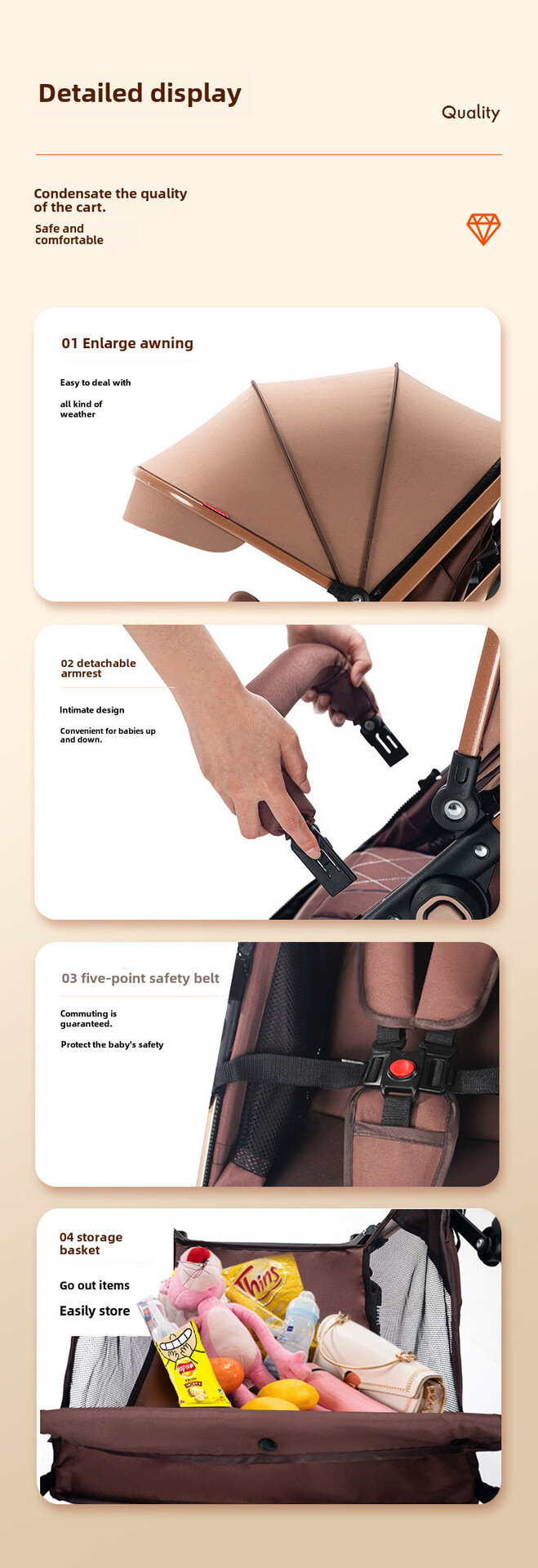 Detailed display

Quality

Condensate the quality of the cart.

Safe and comfortable

01 Enlarge awning

Easy to deal with

all kind of weather

02 detachable armrest

Intimate design

Convenient for babies up and down.

03 five-point safety belt

Commuting is guaranteed.

Protect the baby's safety

04 storage basket

Go out items

Easily store

Thins