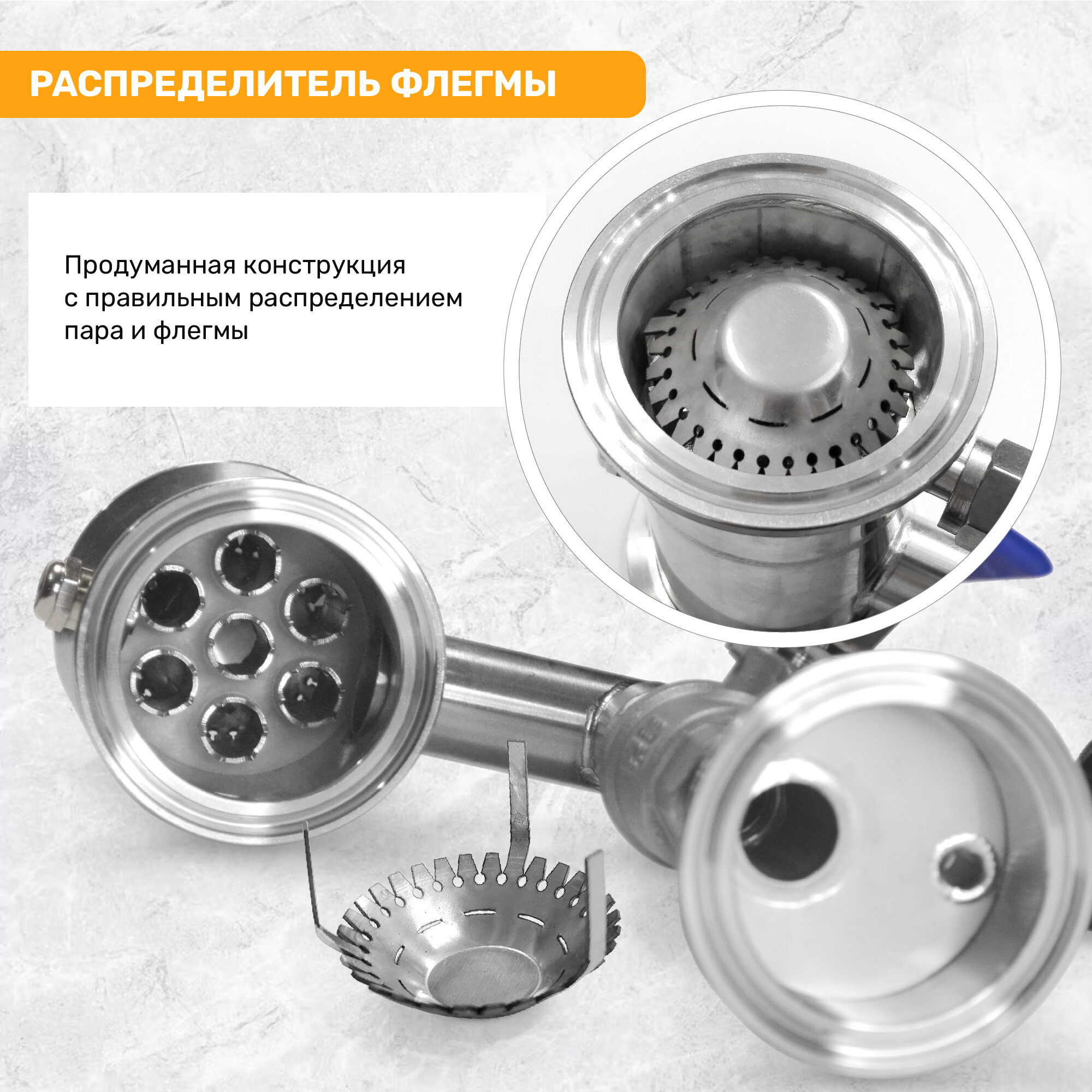 РАСПРЕДЕЛИТЕЛЬ ФЛЕГМЫ

Продуманная конструкция с правильным распределением пара и флегмы