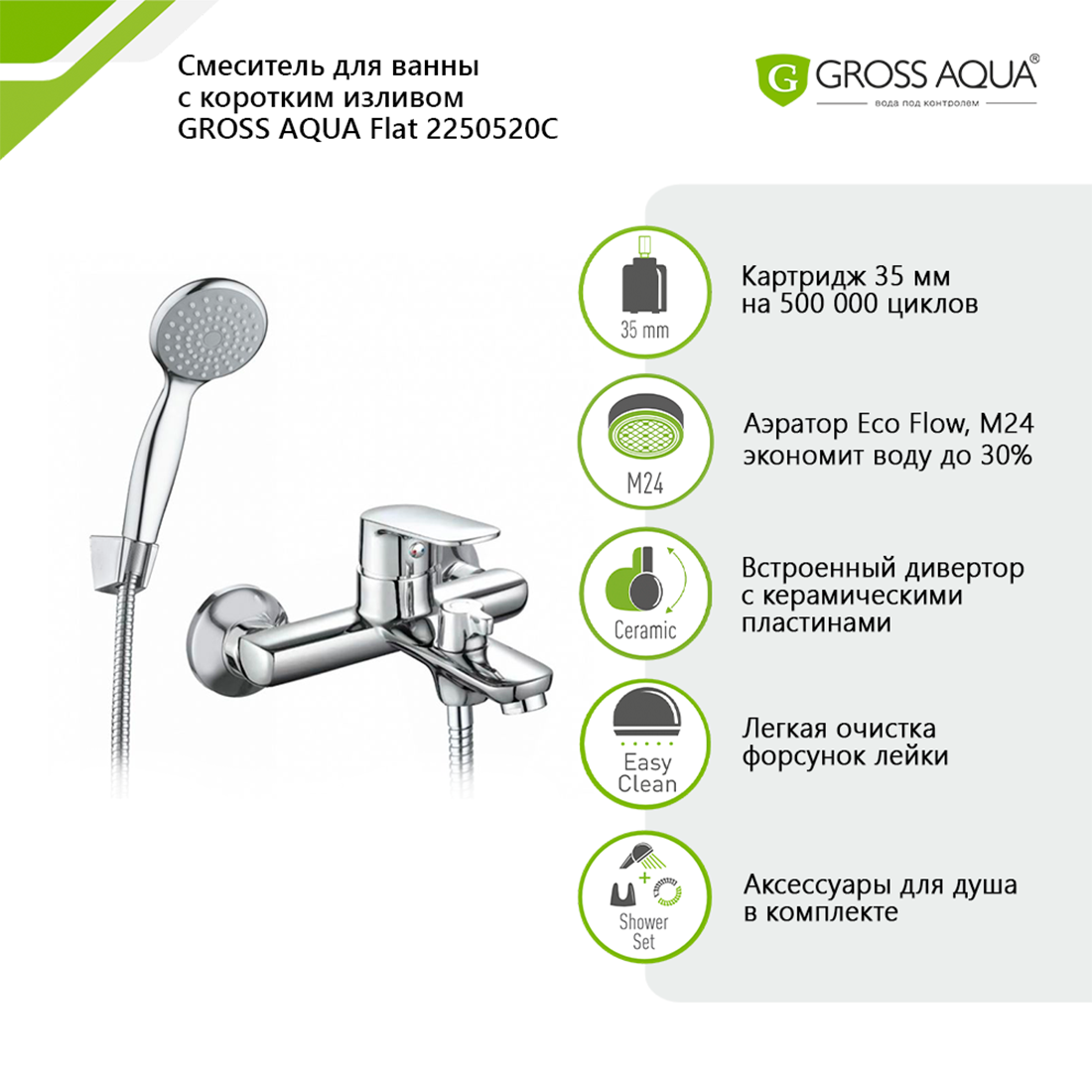 Смеситель для ванны с коротким изливом GROSS AQUA Flat 2250520C

G GROSS AQUA®
вода под контролем

35 mm
Картридж 35 мм на 500 000 циклов

M24
Аэратор Eco Flow, M24 экономит воду до 30%

Ceramic
Встроенный дивертор с керамическими пластинами

Easy Clean
Легкая очистка форсунок лейки

Shower Set
Аксессуары для душа в комплекте