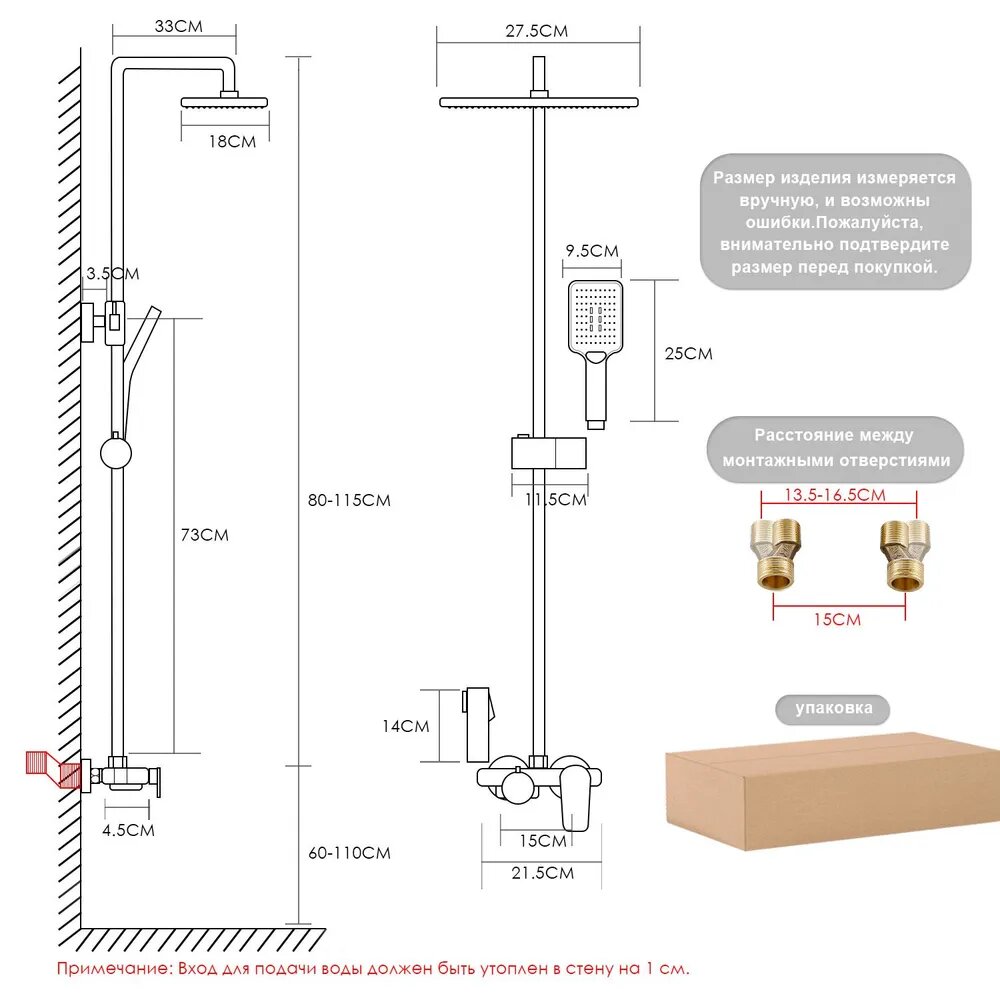 33CM

18CM

3.5CM

73CM

80-115CM

4.5CM

60-110CM

27.5CM

9.5CM

25CM

11.5CM

14CM

15CM

21.5CM

Размер изделия измеряется вручную, и возможны ошибки.Пожалуйста, внимательно подтвердите размер перед покупкой.

Расстояние между монтажными отверстиями

13.5-16.5CM

15CM

упаковка

Примечание: Вход для подачи воды должен быть утоплен в стену на 1 см.