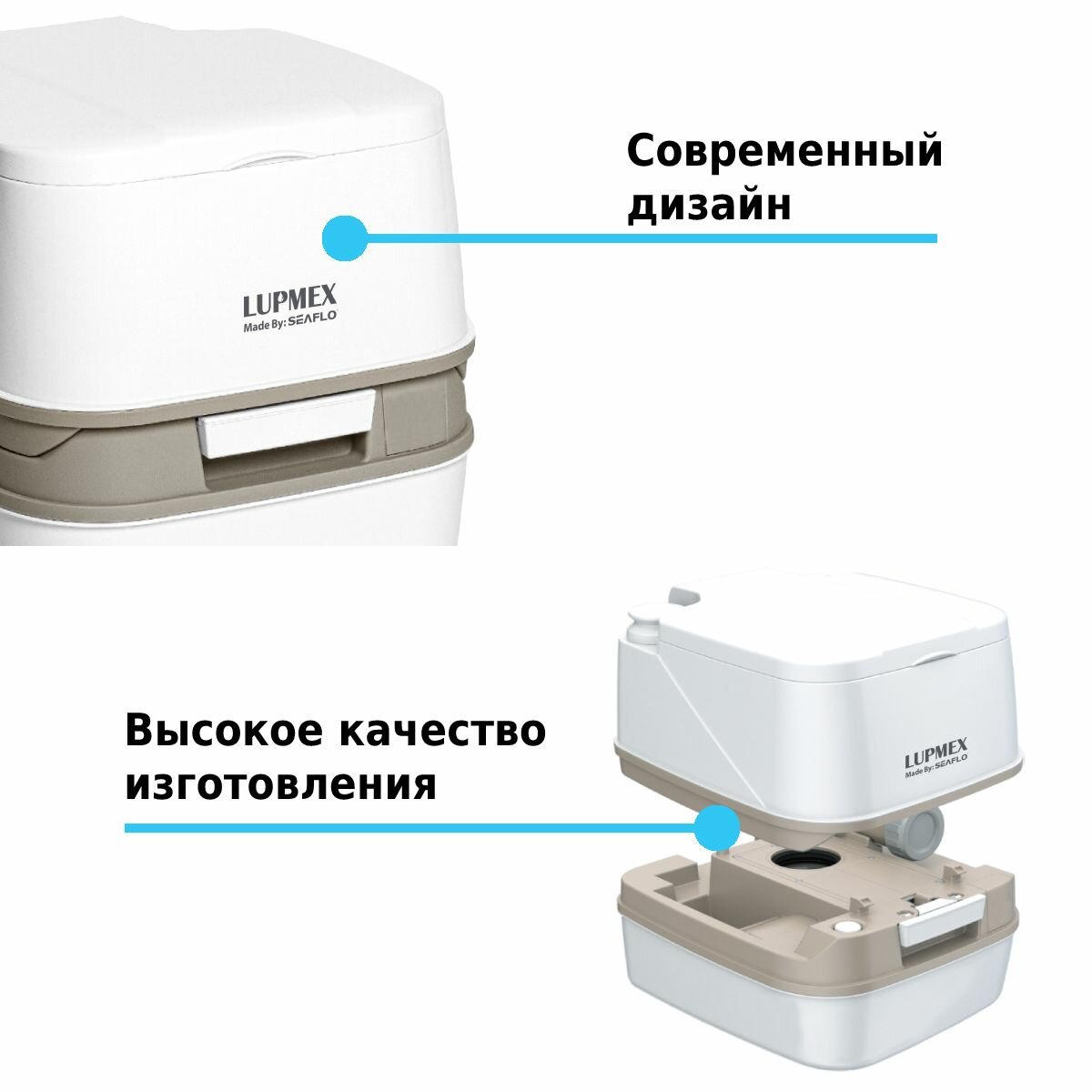 Современный дизайн

LUPMEX
Made By: SEAFLO

Высокое качество изготовления

LUPMEX
Made By: SEAFLO