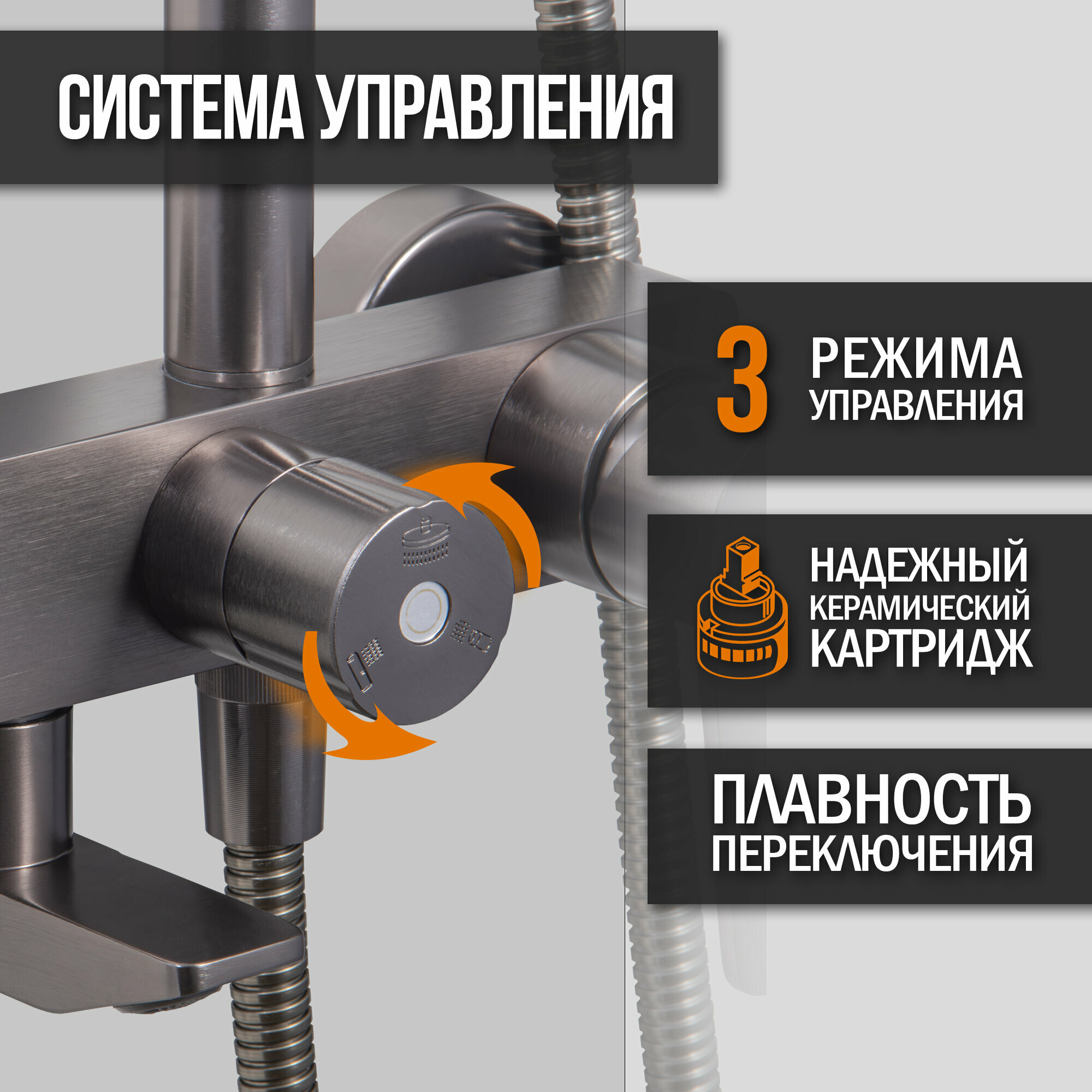 СИСТЕМА УПРАВЛЕНИЯ

3 РЕЖИМА УПРАВЛЕНИЯ

НАДЕЖНЫЙ КЕРАМИЧЕСКИЙ КАРТРИДЖ

ПЛАВНОСТЬ ПЕРЕКЛЮЧЕНИЯ