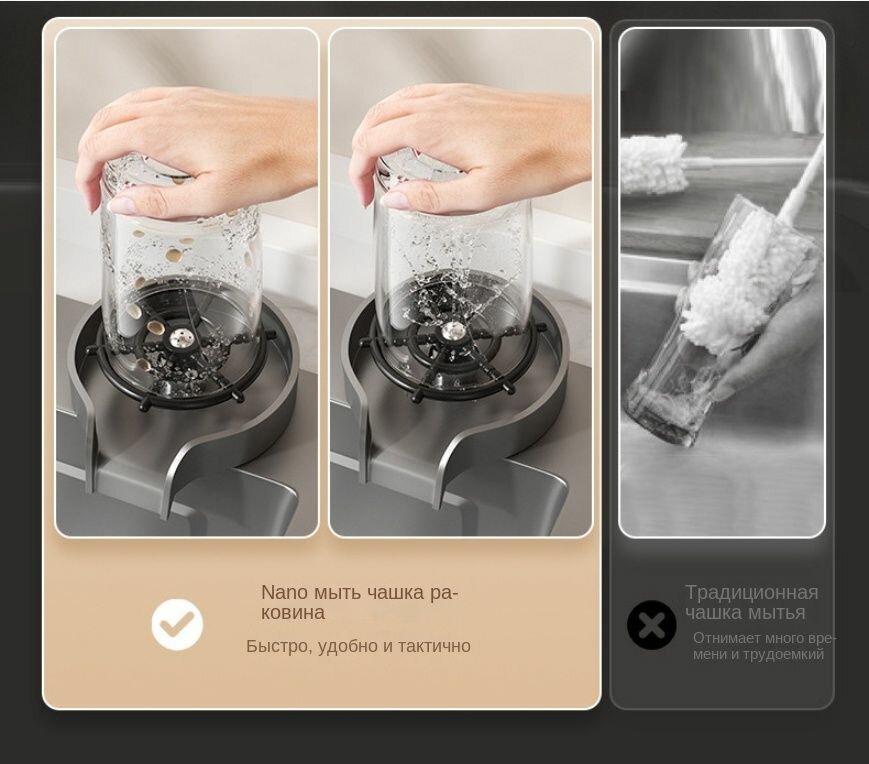 Nano мыть чашка раковина

Быстро, удобно и тактично

Традиционная чашка мытья

Отнимает много времени и трудоемкий