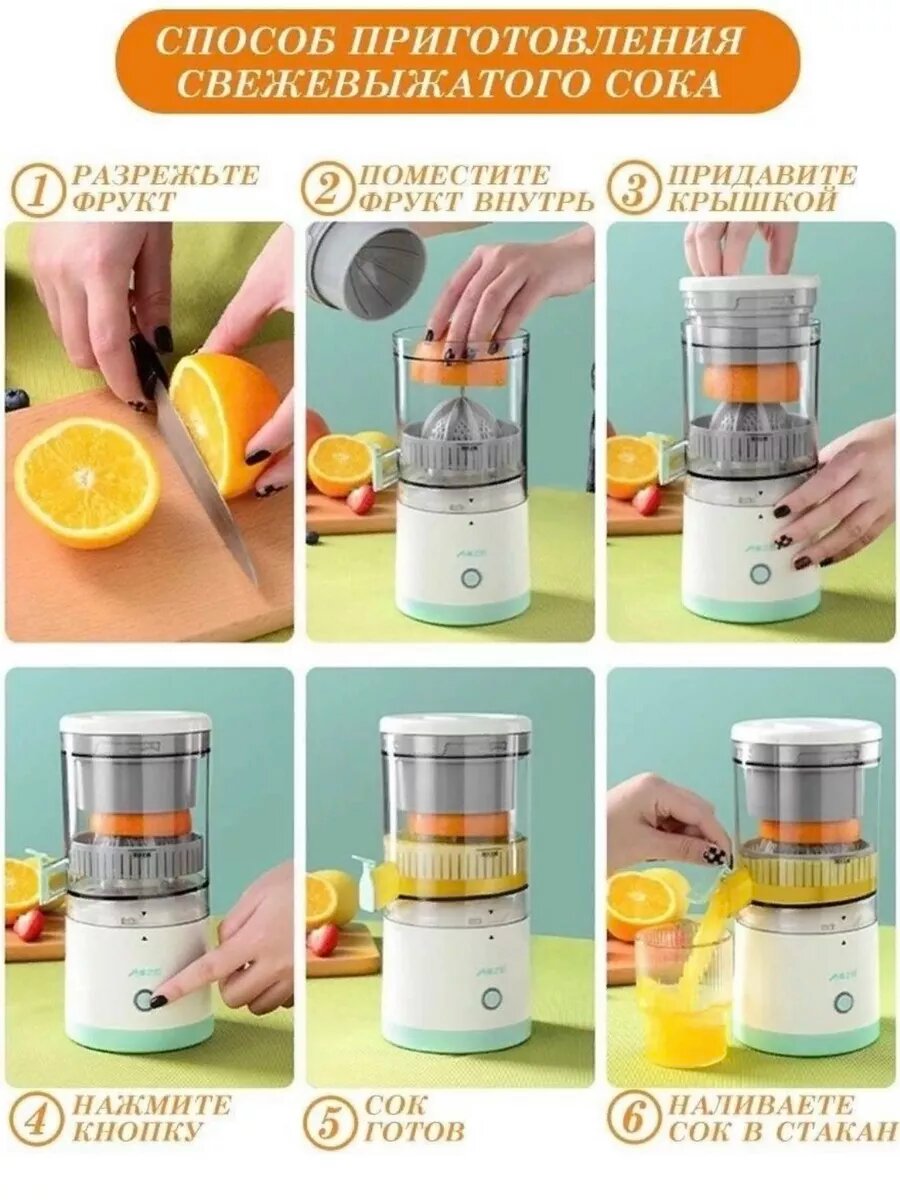 СПОСОБ ПРИГОТОВЛЕНИЯ СВЕЖЕВЫЖАТОГО СОКА

1 РАЗРЕЖЬТЕ ФРУКТ

2 ПОМЕСТИТЕ ФРУКТ ВНУТРЬ

3 ПРИДАВИТЕ КРЫШКОЙ

4 НАЖМИТЕ КНОПКУ

5 СОК ГОТОВ

6 НАЛИВАЕТЕ СОК В СТАКАН