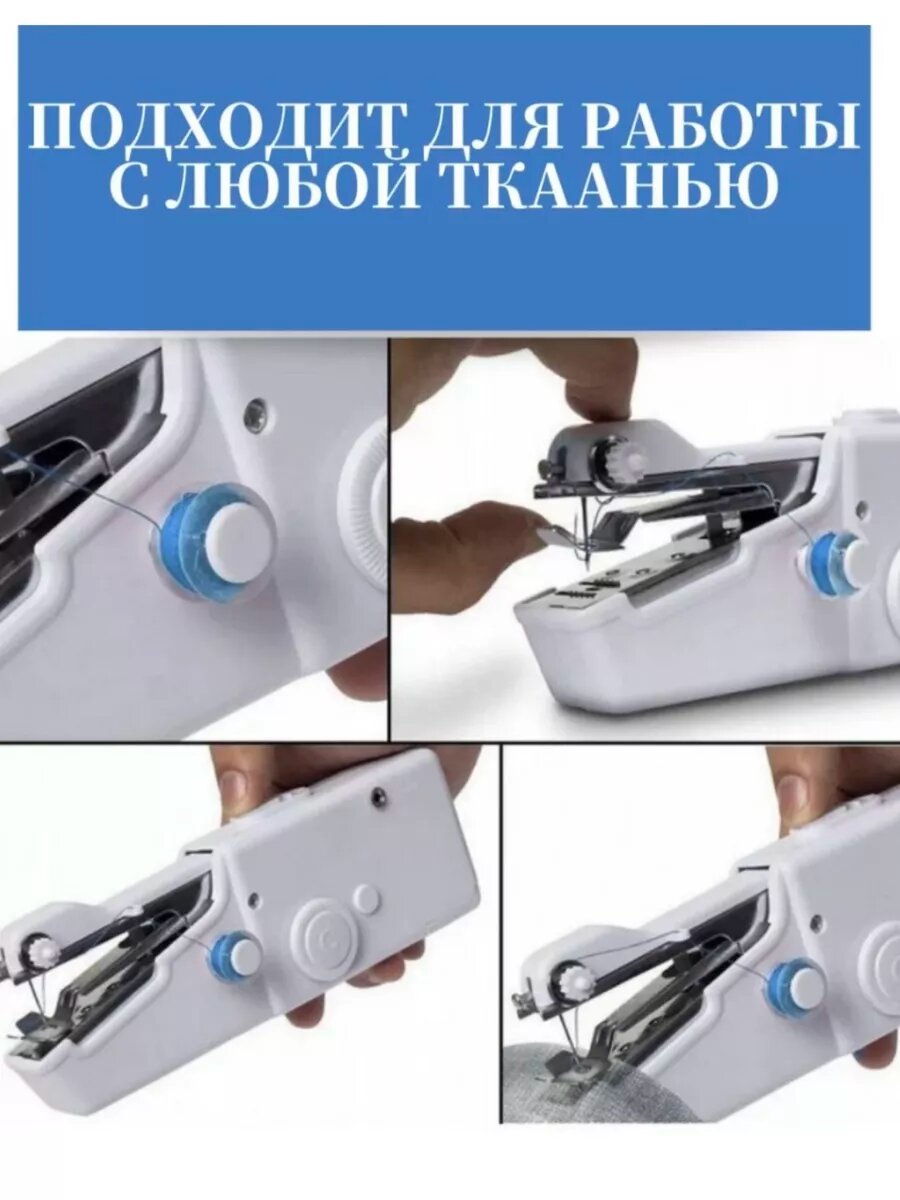 ПОДХОДИТ ДЛЯ РАБОТЫ С ЛЮБОЙ ТКААНЬЮ