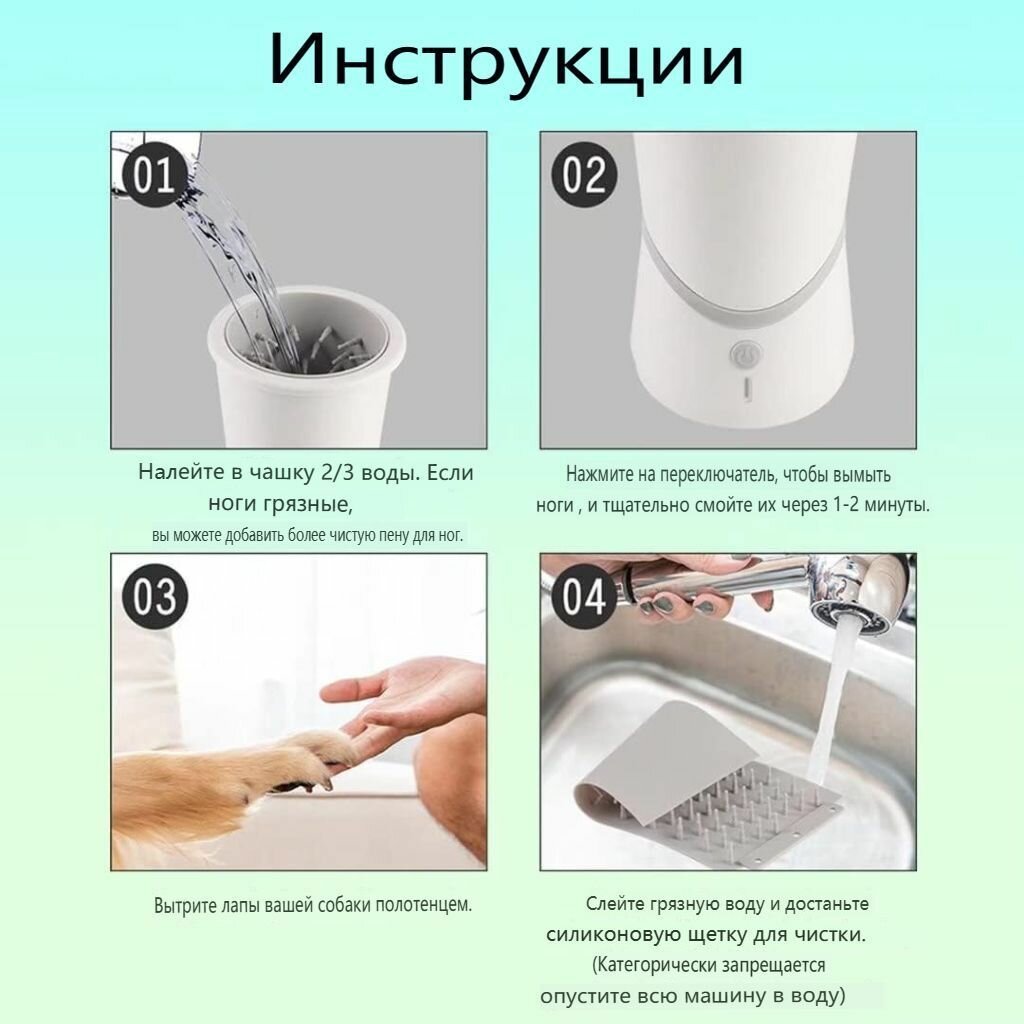 Инструкции

01

Налейте в чашку 2/3 воды. Если ноги грязные,
вы можете добавить более чистую пену для ног.

02

Нажмите на переключатель, чтобы вымыть ноги , и тщательно смойте их через 1-2 минуты.

03

Вытрите лапы вашей собаки полотенцем.

04

Слейте грязную воду и достаньте силиконовую щетку для чистки.
(Категорически запрещается опустите всю машину в воду)