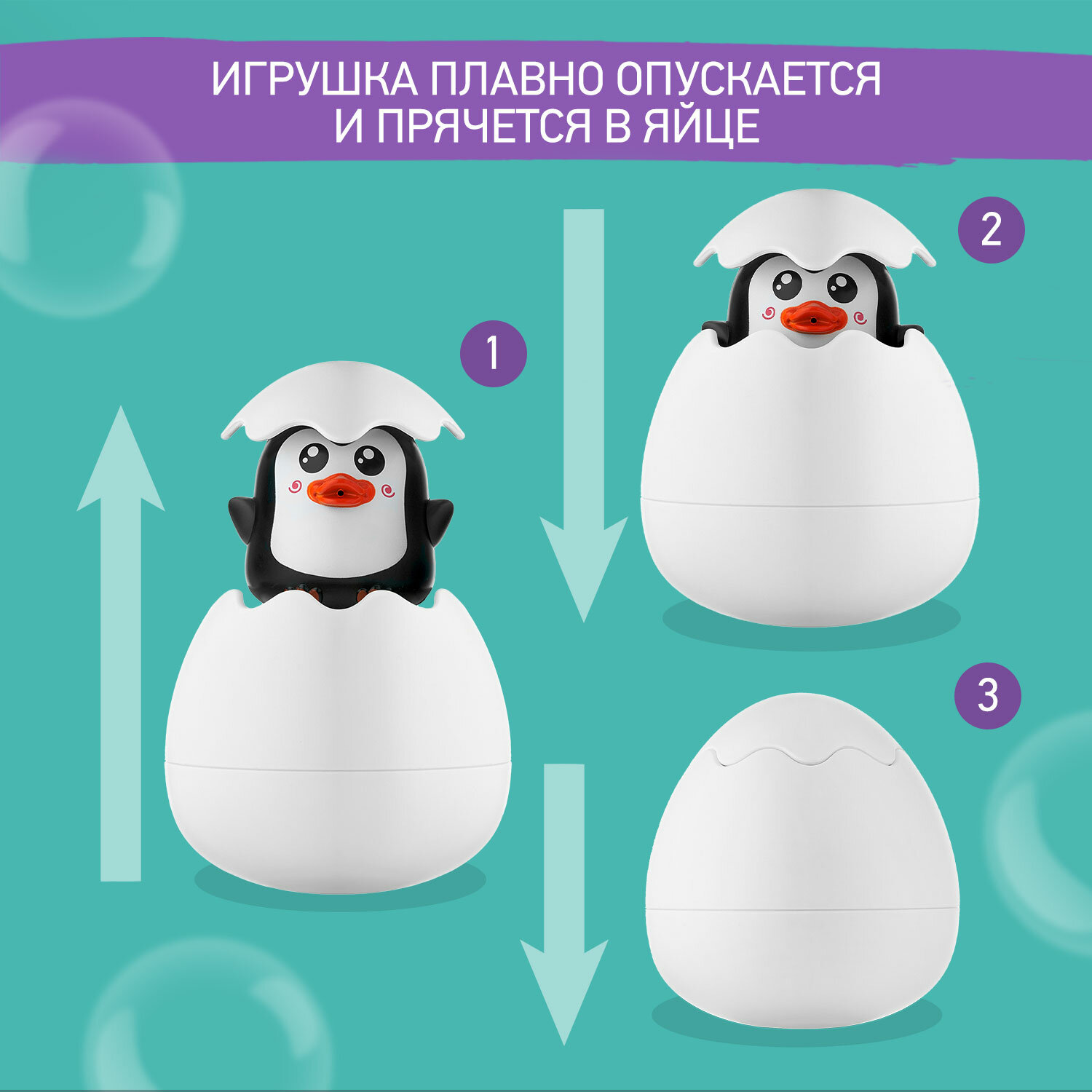 ИГРУШКА ПЛАВНО ОПУСКАЕТСЯ И ПРЯЧЕТСЯ В ЯЙЦЕ

1

2

3