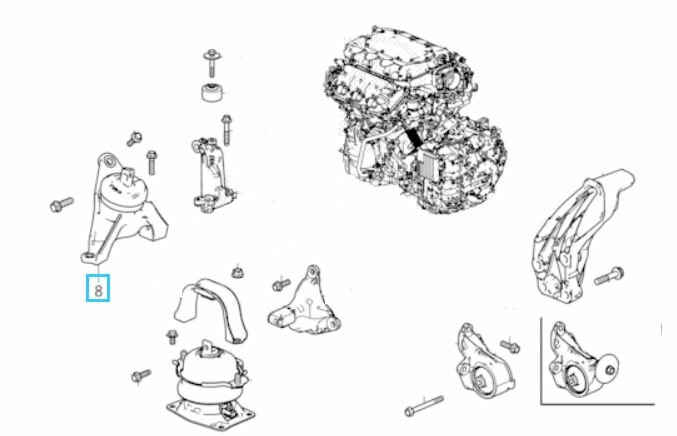 8