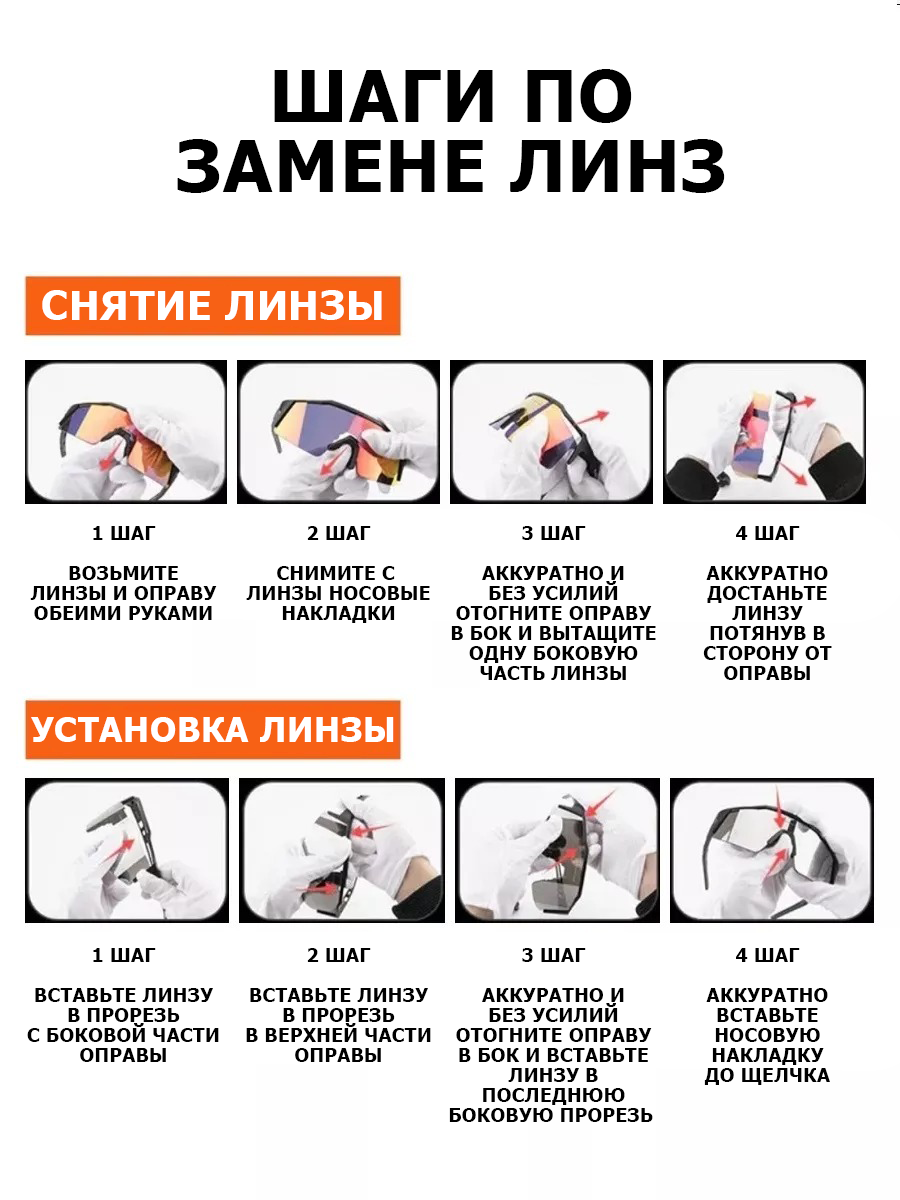 ШАГИ ПО ЗАМЕНЕ ЛИНЗ

СНЯТИЕ ЛИНЗЫ

1 ШАГ

ВОЗЬМИТЕ ЛИНЗЫ И ОПРАВУ ОБЕИМИ РУКАМИ

2 ШАГ

СНИМИТЕ С ЛИНЗЫ НОСОВЫЕ НАКЛАДКИ

3 ШАГ

АККУРАТНО И БЕЗ УСИЛИЙ ОТОГНИТЕ ОПРАВУ В БОК И ВЫТАЩИТЕ ОДНУ БОКОВУЮ ЧАСТЬ ЛИНЗЫ

4 ШАГ

АККУРАТНО ДОСТАНЬТЕ ЛИНЗУ ПОТЯНУВ В СТОРОНУ ОТ ОПРАВЫ

УСТАНОВКА ЛИНЗЫ

1 ШАГ

ВСТАВЬТЕ ЛИНЗУ В ПРОРЕЗЬ С БОКОВОЙ ЧАСТИ ОПРАВЫ

2 ШАГ

ВСТАВЬТЕ ЛИНЗУ В ПРОРЕЗЬ В ВЕРХНЕЙ ЧАСТИ ОПРАВЫ

3 ШАГ

АККУРАТНО И БЕЗ УСИЛИЙ ОТОГНИТЕ ОПРАВУ В БОК И ВСТАВЬТЕ ЛИНЗУ В ПОСЛЕДНЮЮ БОКОВУЮ ПРОРЕЗЬ

4 ШАГ

АККУРАТНО ВСТАВЬТЕ НОСОВУЮ НАКЛАДКУ ДО ЩЕЛЧКА