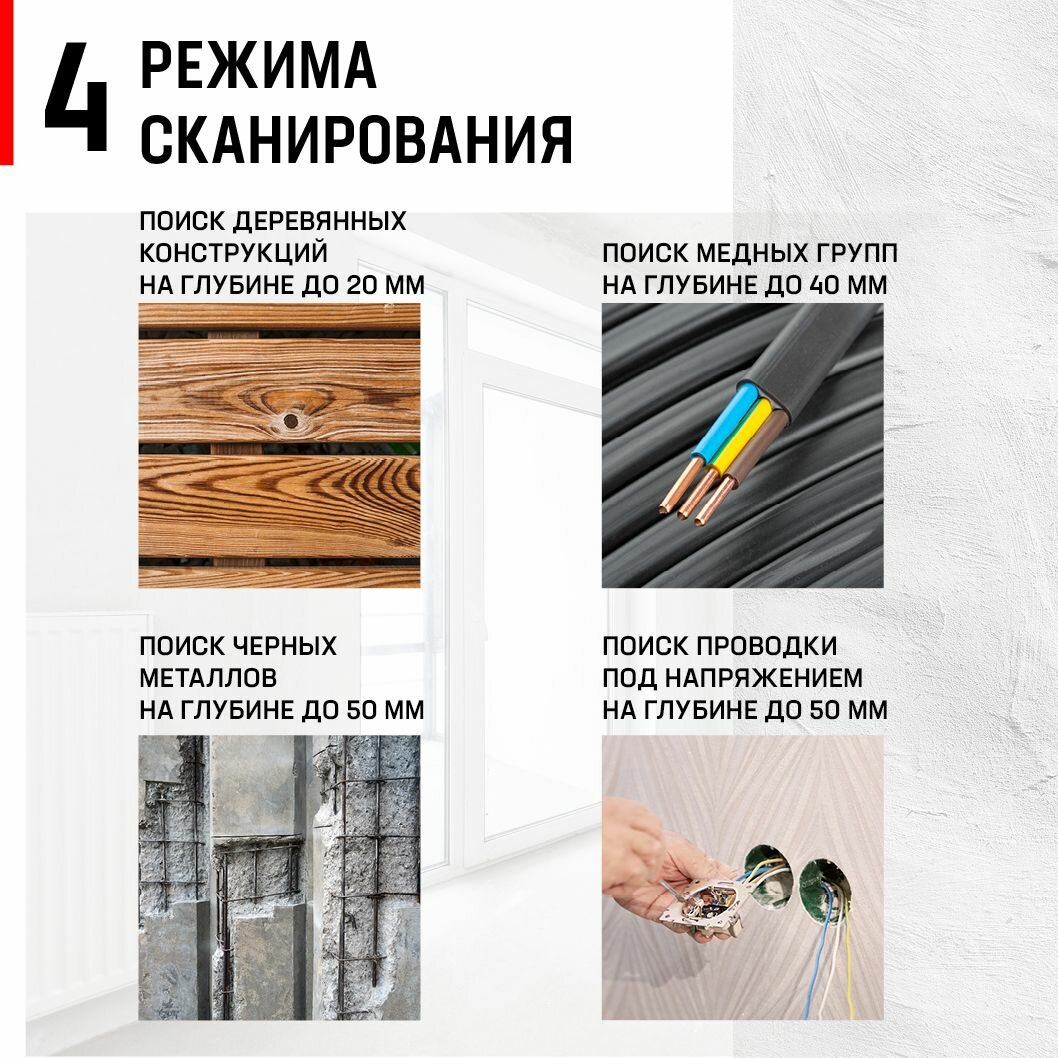 4 РЕЖИМА СКАНИРОВАНИЯ

ПОИСК ДЕРЕВЯННЫХ КОНСТРУКЦИЙ НА ГЛУБИНЕ ДО 20 ММ

ПОИСК МЕДНЫХ ГРУПП НА ГЛУБИНЕ ДО 40 ММ

ПОИСК ЧЕРНЫХ МЕТАЛЛОВ НА ГЛУБИНЕ ДО 50 ММ

ПОИСК ПРОВОДКИ ПОД НАПРЯЖЕНИЕМ НА ГЛУБИНЕ ДО 50 ММ