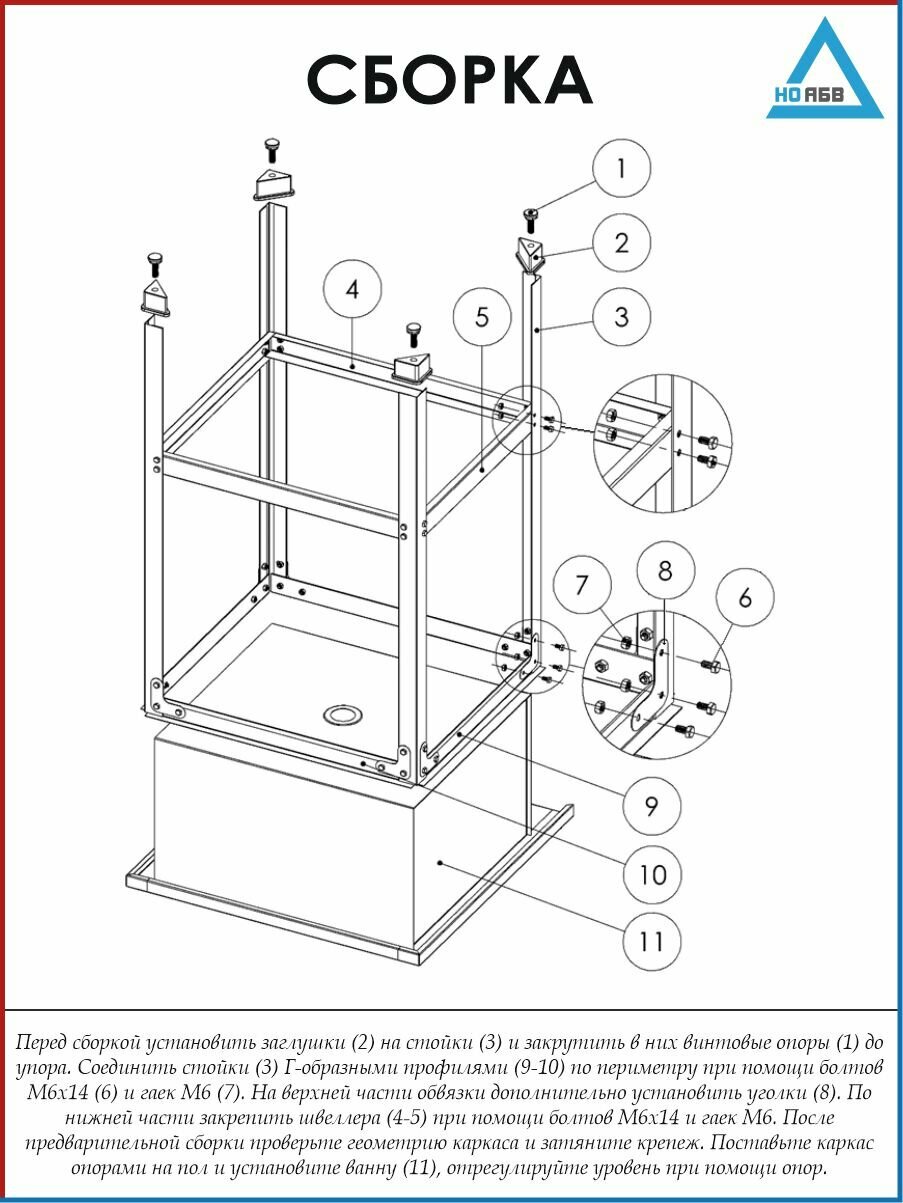 СБОРКА

НО АБВ

1
2
3
4
5
7
8
6
9
10
11

Перед сборкой установить заглушки (2) на стойки (3) и закрутить в них винтовые опоры (1) до упора. Соединить стойки (3) Г-образными профилями (9-10) по периметру при помощи болтов М6х14 (6) и гаек М6 (7). На верхней части обвязки дополнительно установить уголки (8). По нижней части закрепить швеллера (4-5) при помощи болтов М6х14 и гаек М6. После предварительной сборки проверьте геометрию каркаса и затяните крепеж. Поставьте каркас опорами на пол и установите ванну (11), отрегулируйте уровень при помощи опор.