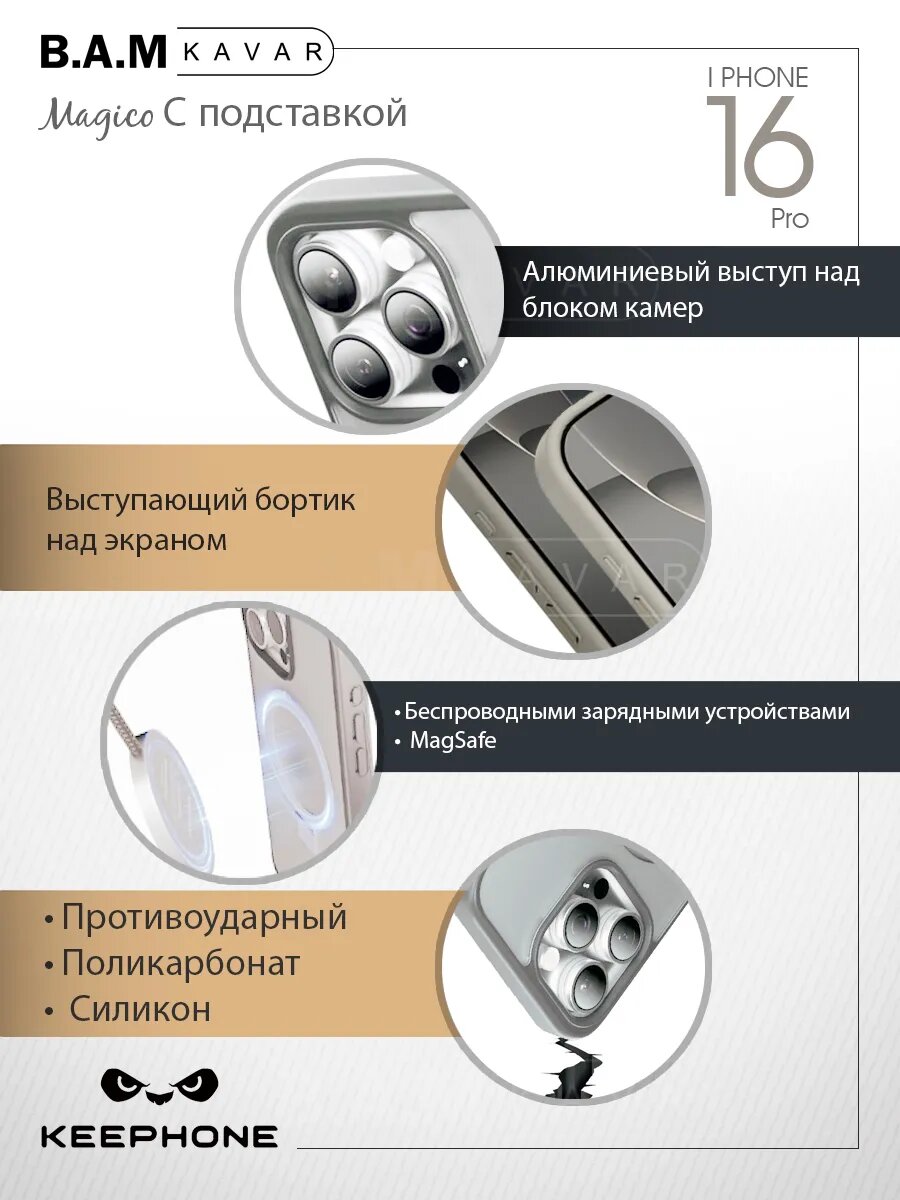 B.A.M KAVAR

Magico С подставкой

I PHONE
16
Pro

Алюминиевый выступ над блоком камер

Выступающий бортик над экраном

KAVAR

• Беспроводными зарядными устройствами
• MagSafe

• Противоударный
• Поликарбонат
• Силикон

KEEPHONE