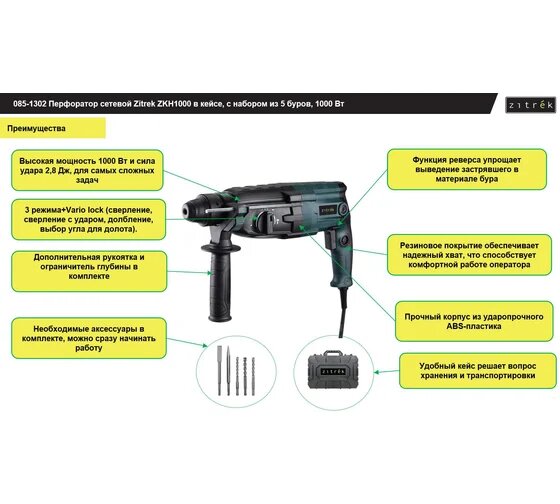 085-1302 Перфоратор сетевой Zitrek ZKH1000 в кейсе, с набором из 5 буров, 1000 Вт

zitrek

Преимущества

Высокая мощность 1000 Вт и сила удара 2,8 Дж, для самых сложных задач

3 режима+Vario lock (сверление, сверление с ударом, долбление, выбор угла для долота).

Дополнительная рукоятка и ограничитель глубины в комплекте

Необходимые аксессуары в комплекте, можно сразу начинать работу

Функция реверса упрощает выведение застрявшего в материале бура

Резиновое покрытие обеспечивает надежный хват, что способствует комфортной работе оператора

Прочный корпус из ударопрочного ABS-пластика

Удобный кейс решает вопрос хранения и транспортировки

zitrek

zitrek