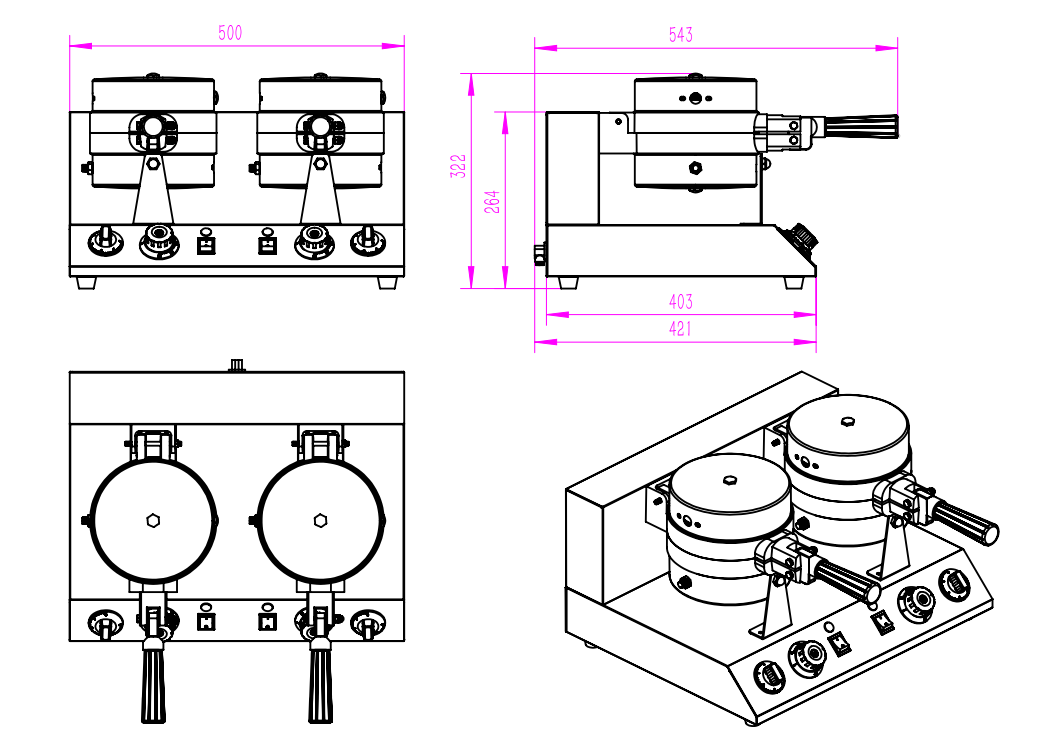 500

543

322

264

403

421