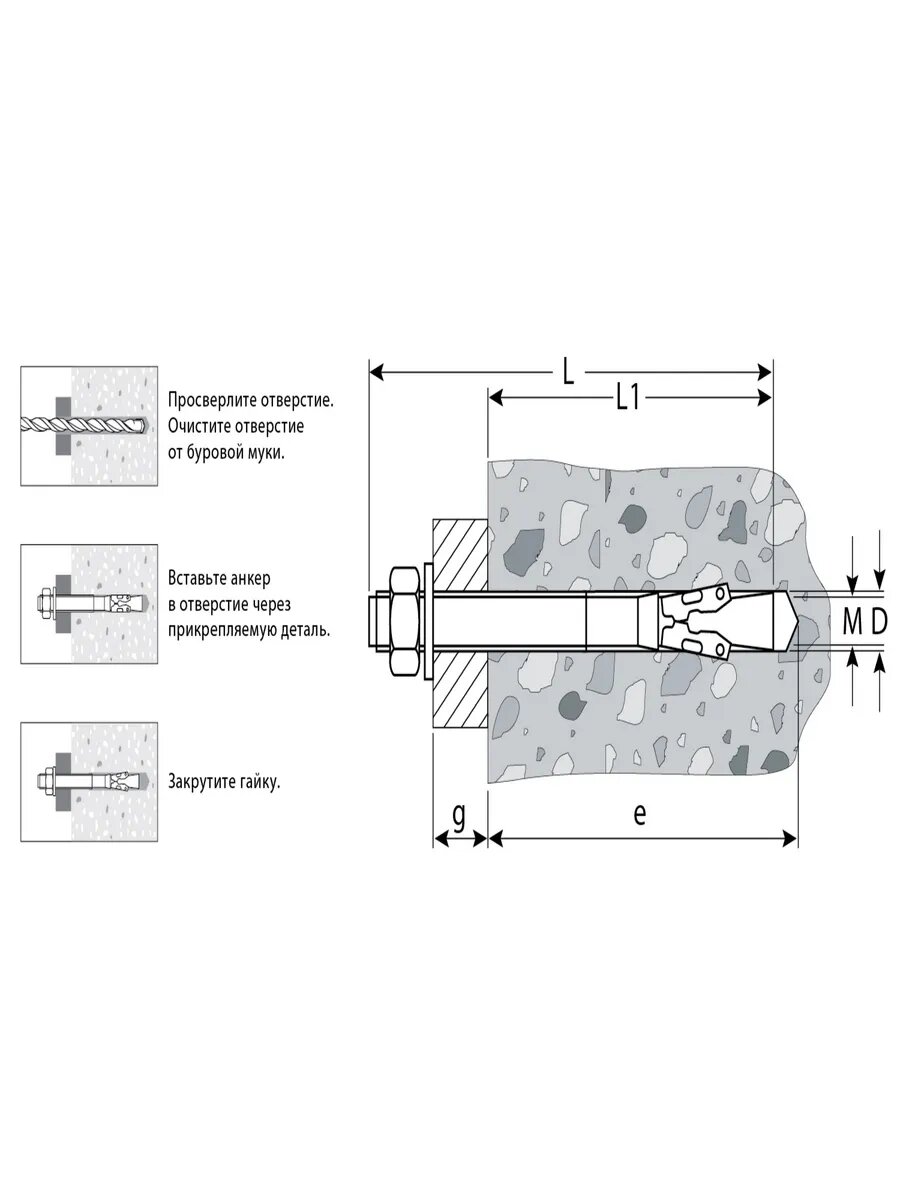 Просверлите отверстие.
Очистите отверстие
от буровой муки.

Вставьте анкер
в отверстие через
прикрепляемую деталь.

Закрутите гайку.

L

L1

M

D

g

e