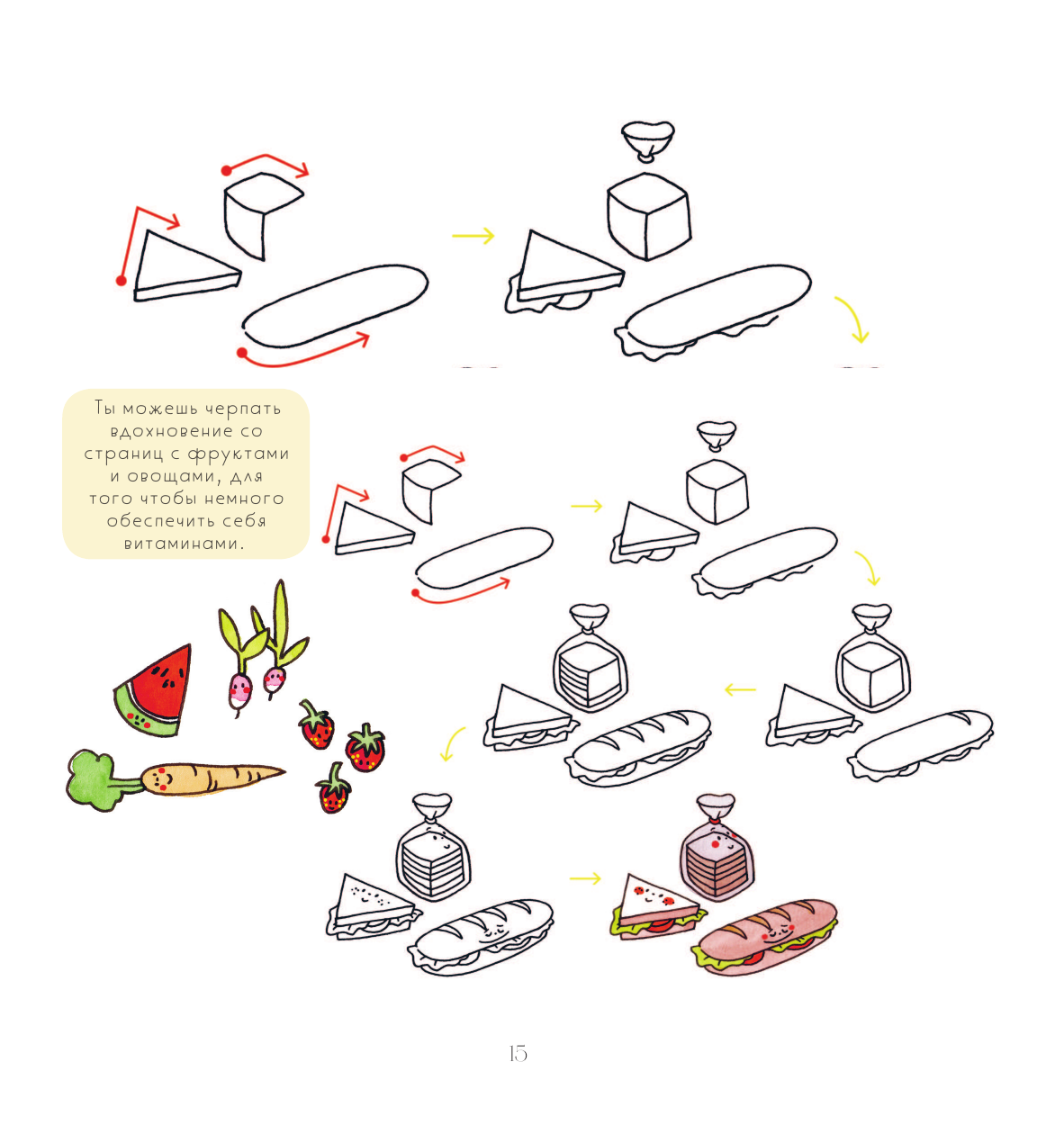 Ты можешь черпать вдохновение со страниц с фруктами и овощами, для того чтобы немного обеспечить себя витаминами.

15