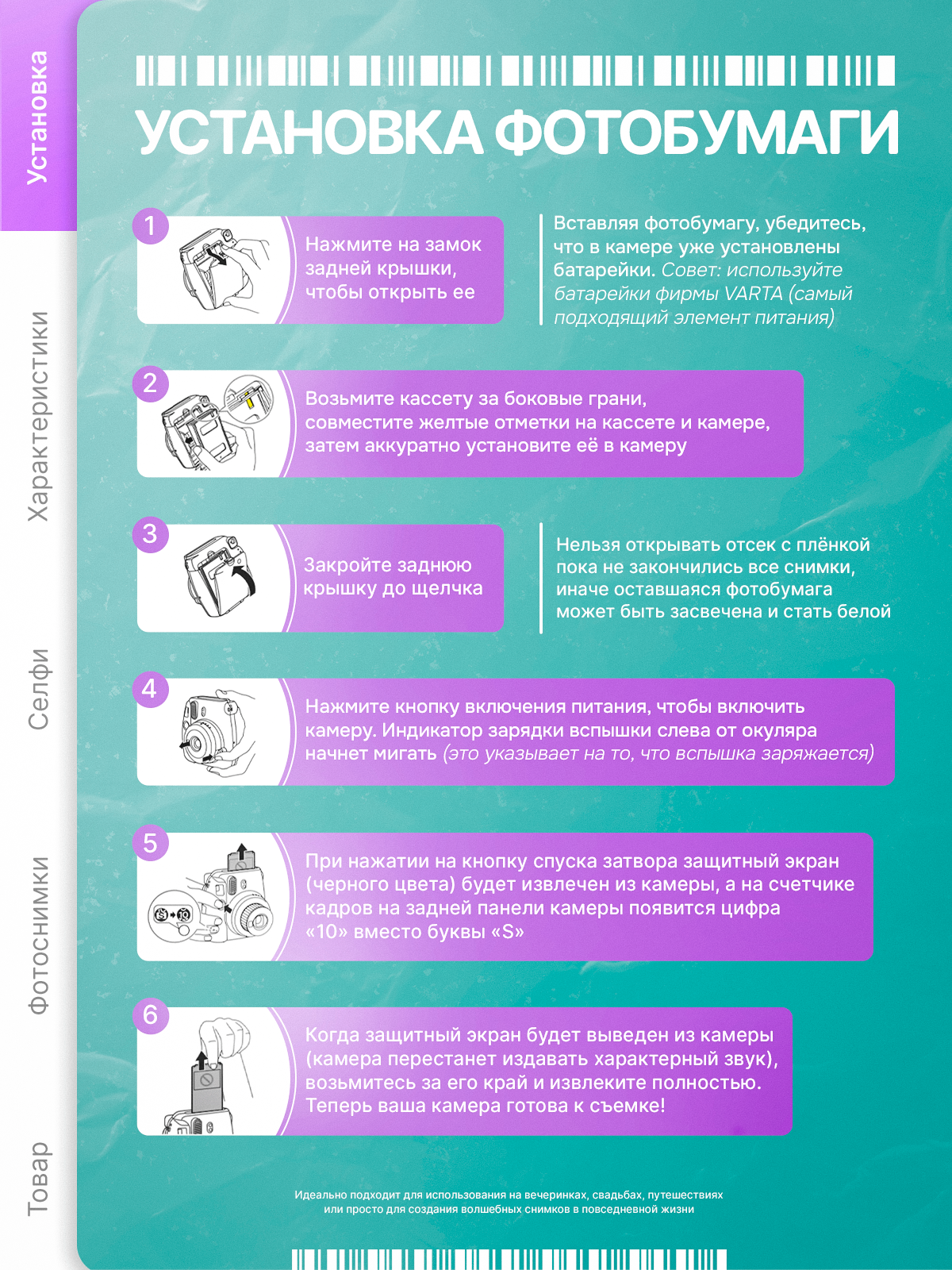 Установка

Характеристики

Селфи

Фотоснимки

Товар

УСТАНОВКА ФОТОБУМАГИ

1

Нажмите на замок задней крышки, чтобы открыть ее

Вставляя фотобумагу, убедитесь, что в камере уже установлены батарейки. Совет: используйте батарейки фирмы VARTA (самый подходящий элемент питания)

2

Возьмите кассету за боковые грани, совместите желтые отметки на кассете и камере, затем аккуратно установите её в камеру

3

Закройте заднюю крышку до щелчка

Нельзя открывать отсек с плёнкой пока не закончились все снимки, иначе оставшаяся фотобумага может быть засвечена и стать белой

4

Нажмите кнопку включения питания, чтобы включить камеру. Индикатор зарядки вспышки слева от окуляра начнет мигать (это указывает на то, что вспышка заряжается)

5

S 10

При нажатии на кнопку спуска затвора защитный экран (черного цвета) будет извлечен из камеры, а на счетчике кадров на задней панели камеры появится цифра «10» вместо буквы «S»

6

Когда защитный экран будет выведен из камеры (камера перестанет издавать характерный звук), возьмитесь за его край и извлеките полностью. Теперь ваша камера готова к съемке!

Идеально подходит для использования на вечеринках, свадьбах, путешествиях или просто для создания волшебных снимков в повседневной жизни