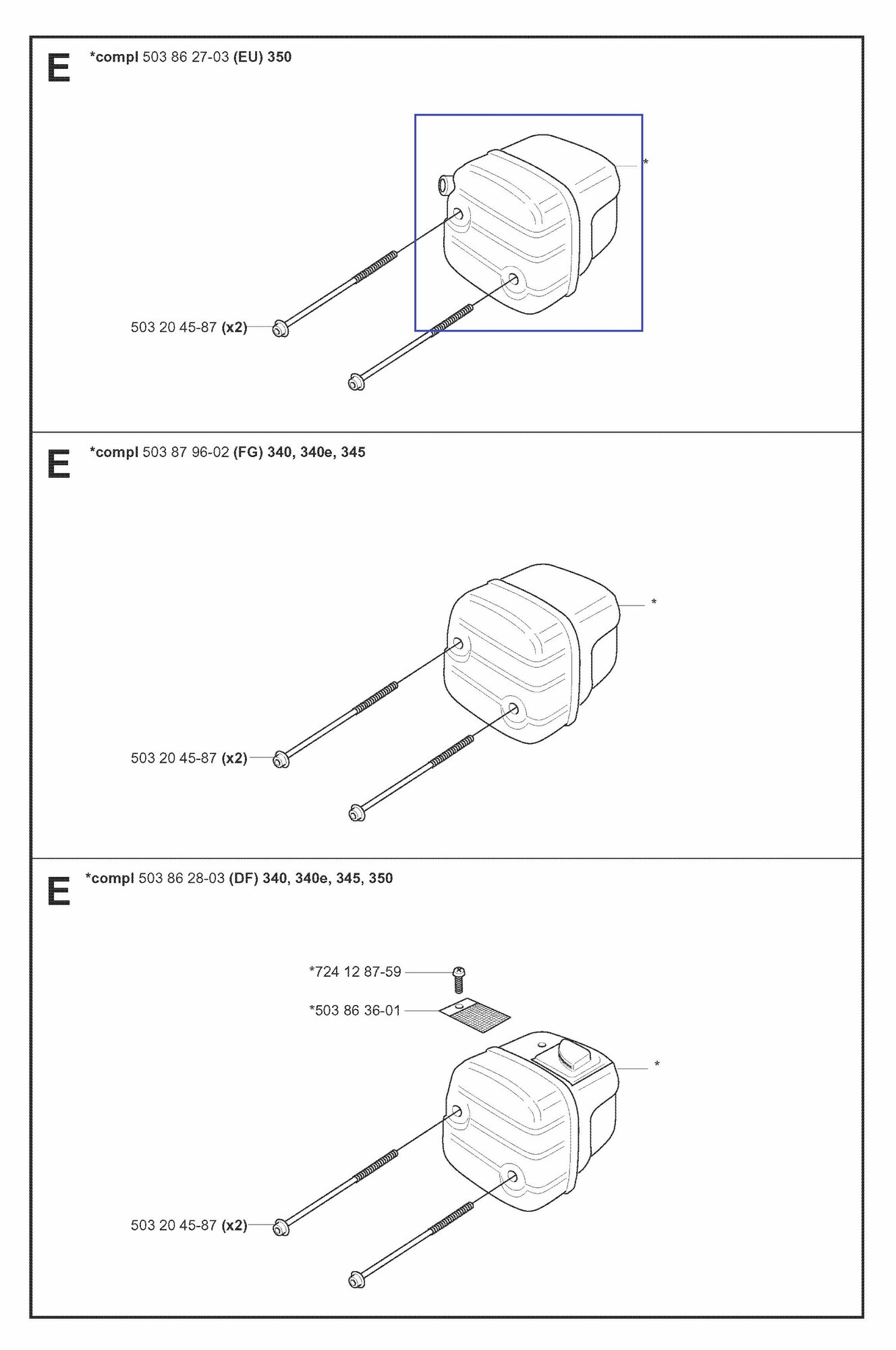 E

*compl 503 86 27-03 (EU) 350

*

503 20 45-87 (x2)

E

*compl 503 87 96-02 (FG) 340, 340e, 345

*

503 20 45-87 (x2)

E

*compl 503 86 28-03 (DF) 340, 340e, 345, 350

*724 12 87-59

*503 86 36-01

*

503 20 45-87 (x2)