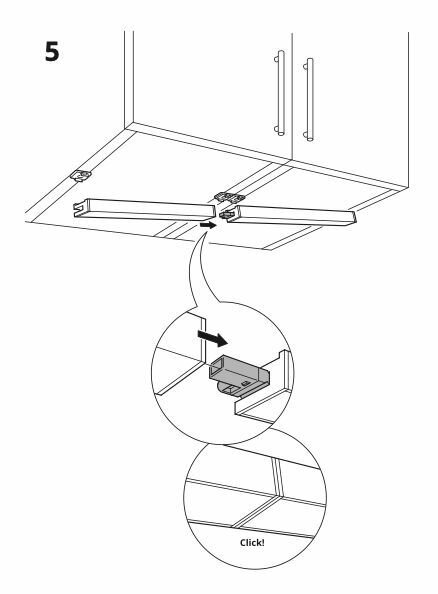 5

Click!