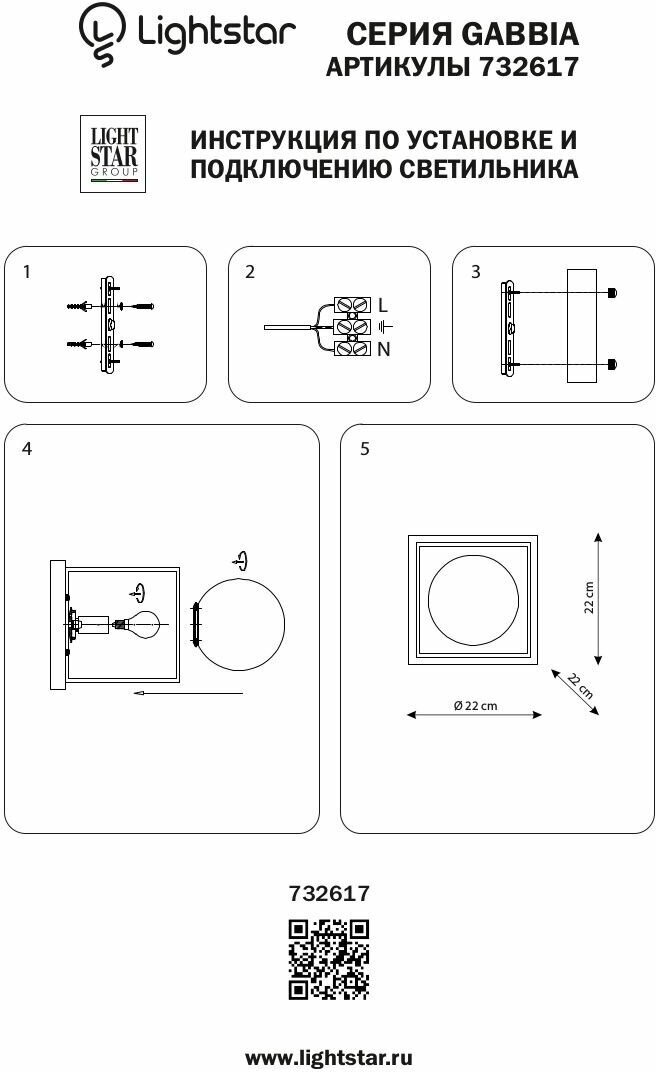 Lightstar

СЕРИЯ GABBIA
АРТИКУЛЫ 732617

LIGHT STAR GROUP

ИНСТРУКЦИЯ ПО УСТАНОВКЕ И ПОДКЛЮЧЕНИЮ СВЕТИЛЬНИКА

1

2

L

N

3

4

5

22 cm

22 cm

Ø 22 cm

732617

www.lightstar.ru