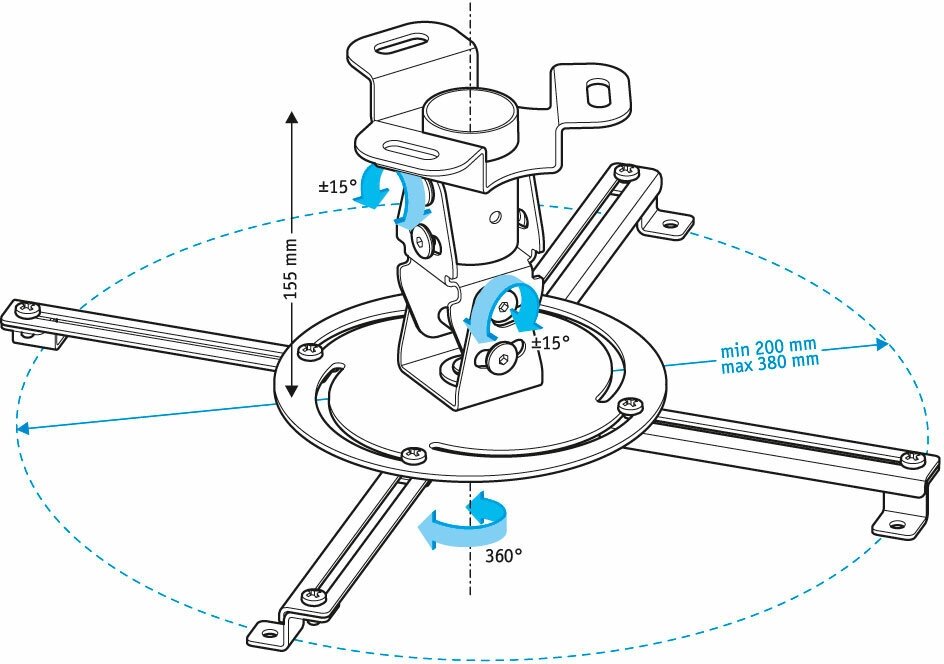 ±15°
155 mm
±15°
min 200 mm
max 380 mm
360°