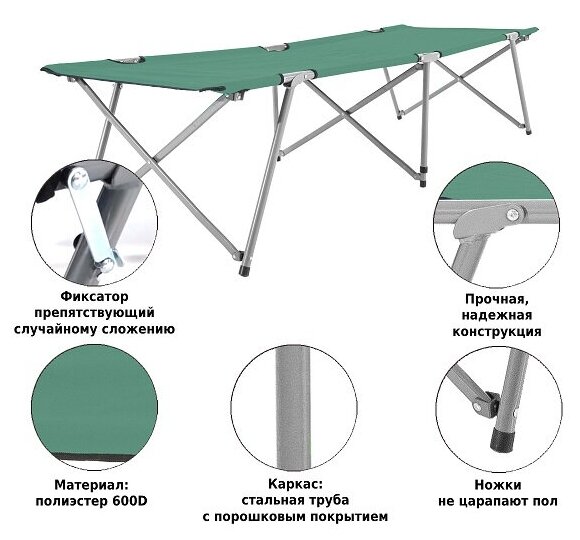 Фиксатор препятствующий случайному сложению

Прочная, надежная конструкция

Материал: полиэстер 600D

Каркас: стальная труба с порошковым покрытием

Ножки не царапают пол