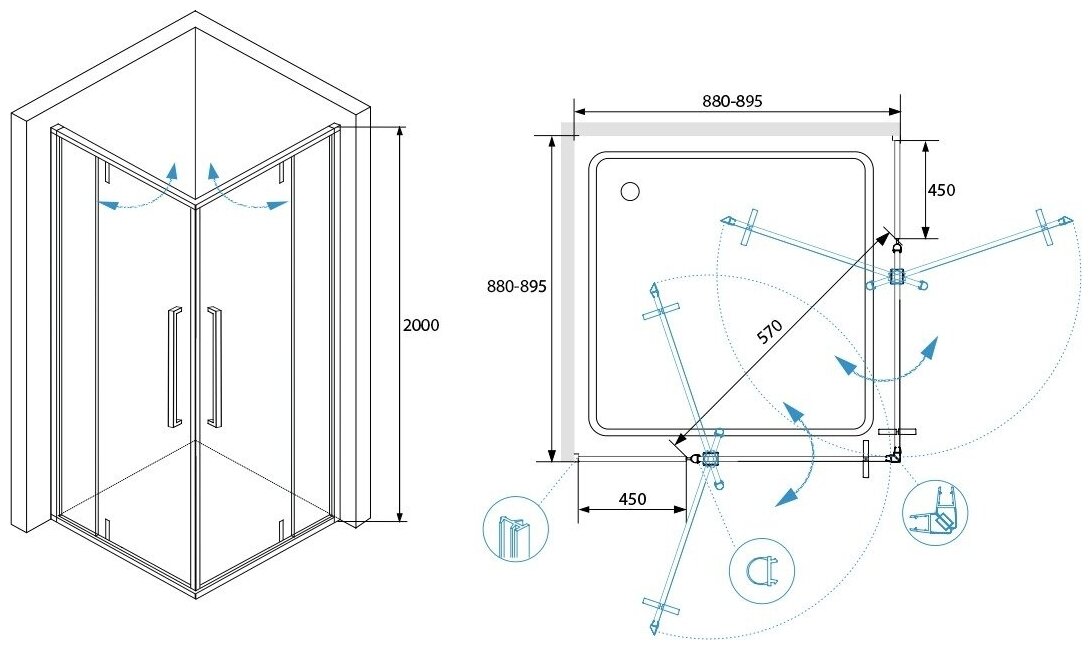 2000

880-895

880-895

450

570

450