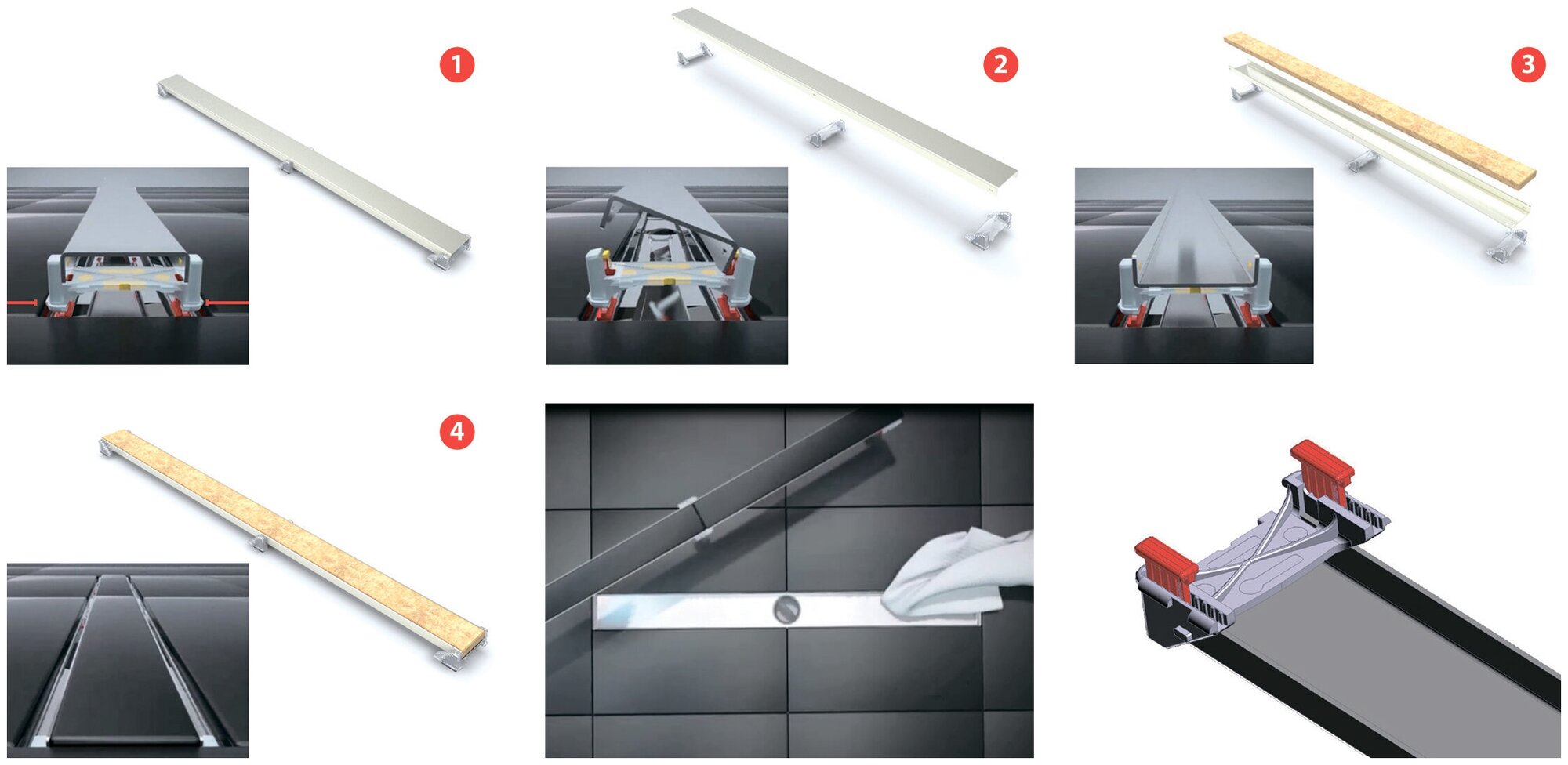 1

2

3

4