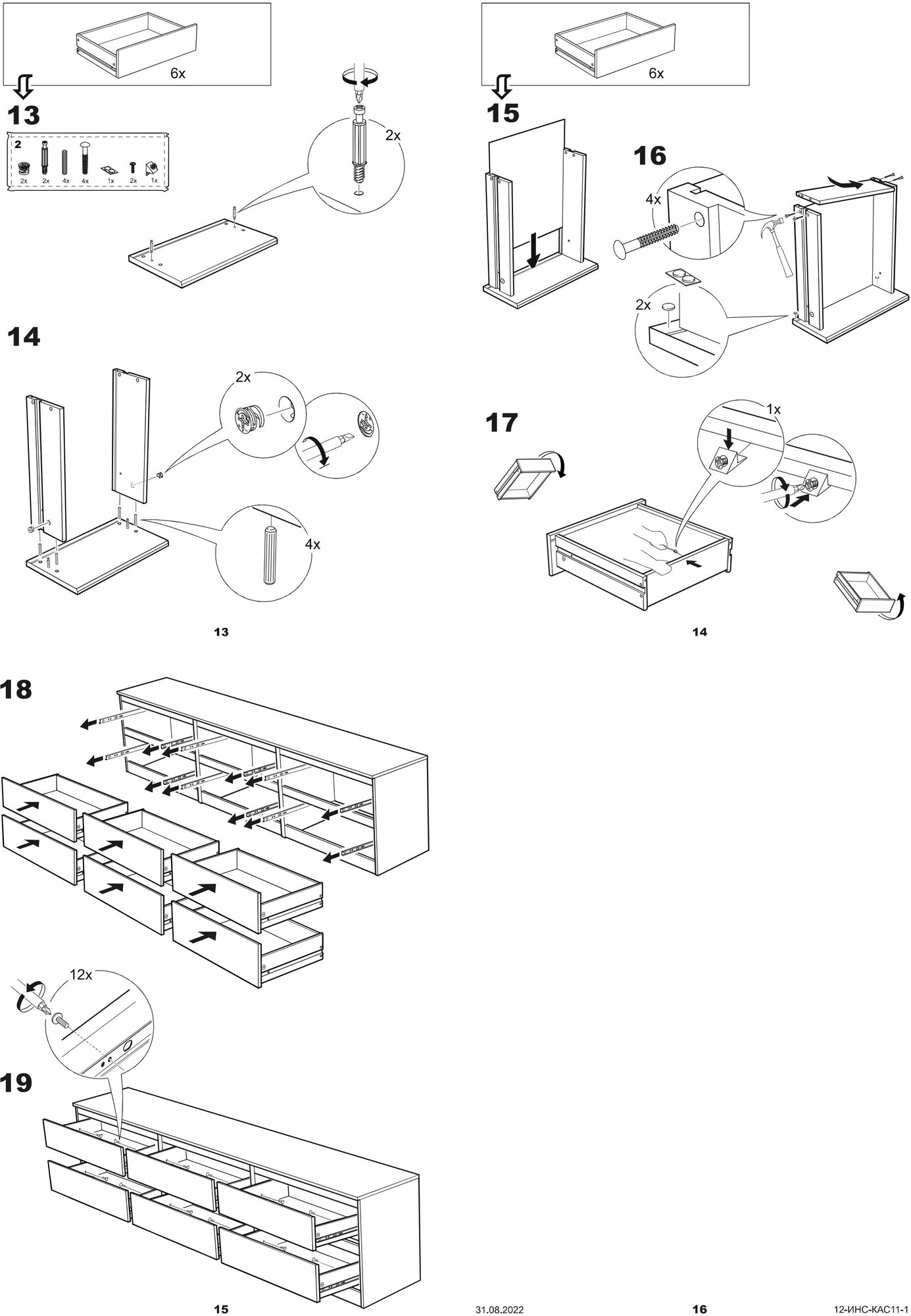 6x

13

2

2x 2x 4x 4x 1x 2x 1x

2x

14

2x

4x

13

6x

15

16

4x

2x

17

1x

14

18

12x

19

15

31.08.2022

16

12-ИНС-КАС11-1