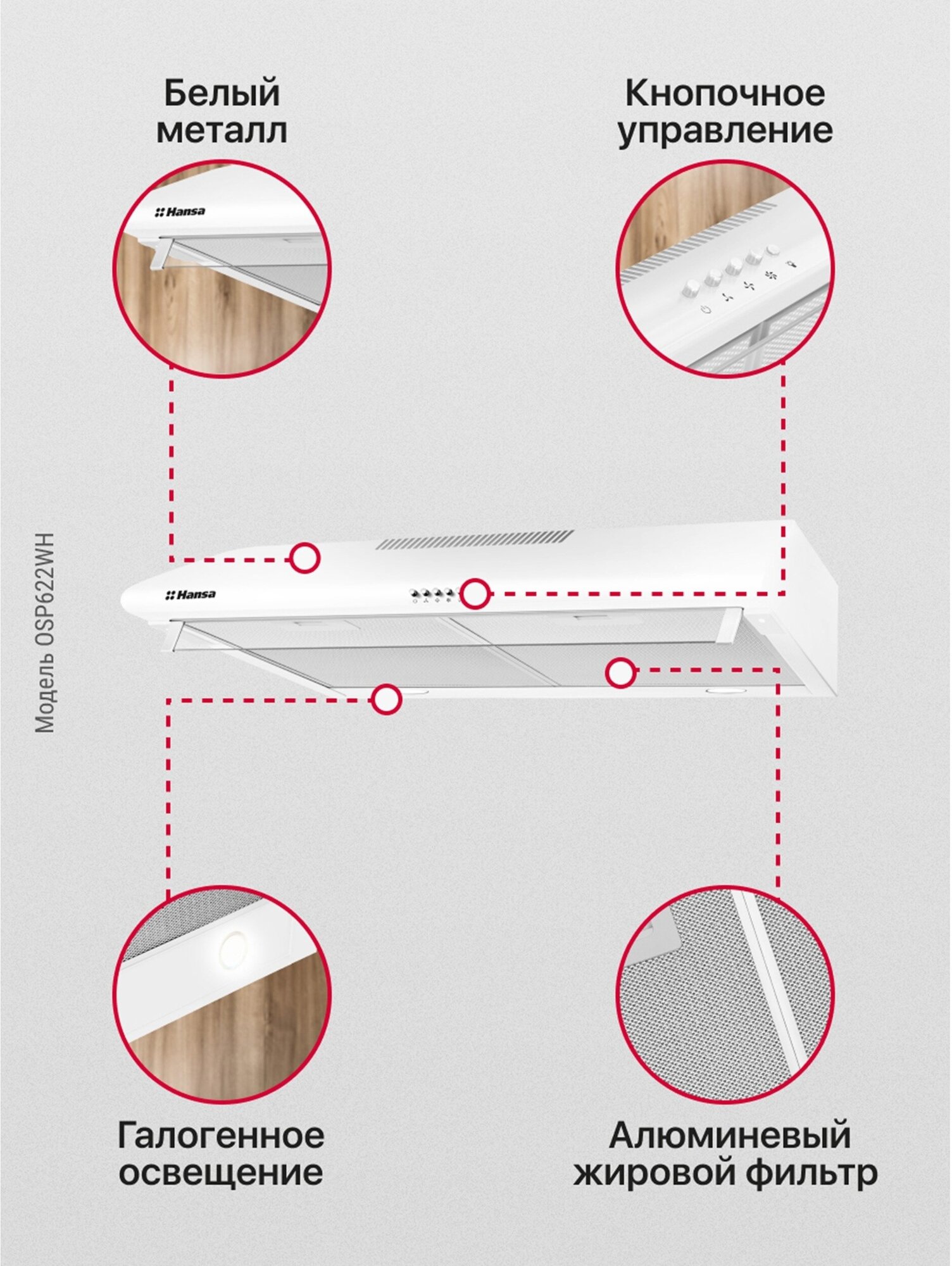 Белый металл

Кнопочное управление

Hansa

Модель OSP622WH

Hansa

Галогенное освещение

Алюминевый жировой фильтр