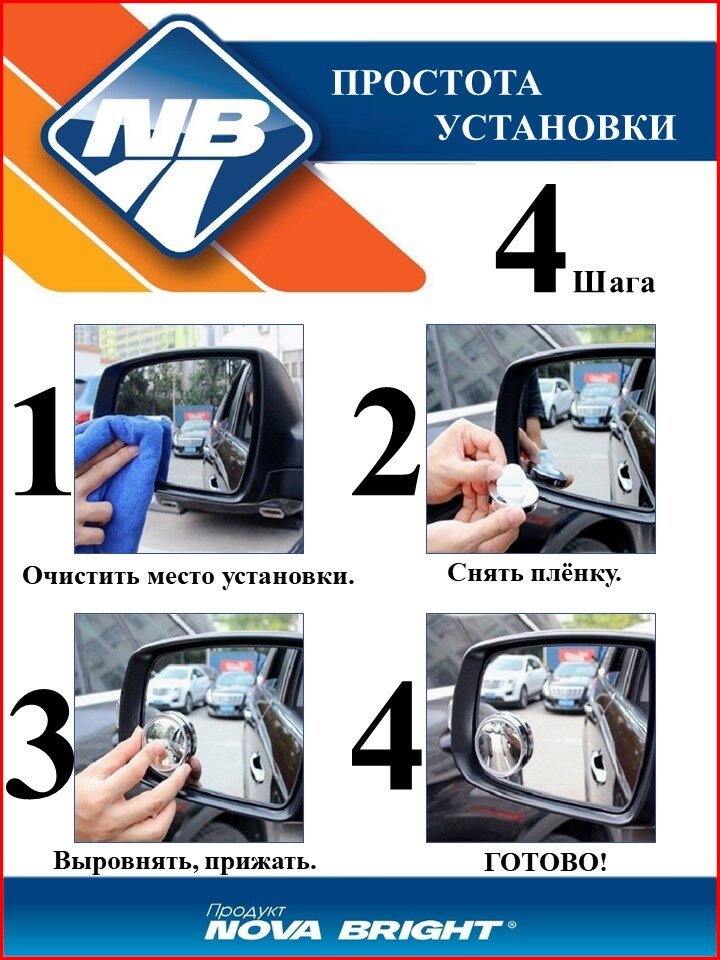 NB

ПРОСТОТА УСТАНОВКИ

4 Шага

1

Очистить место установки.

2

Снять плёнку.

3

Выровнять, прижать.

4

ГОТОВО!

Продукт NOVA BRIGHT®