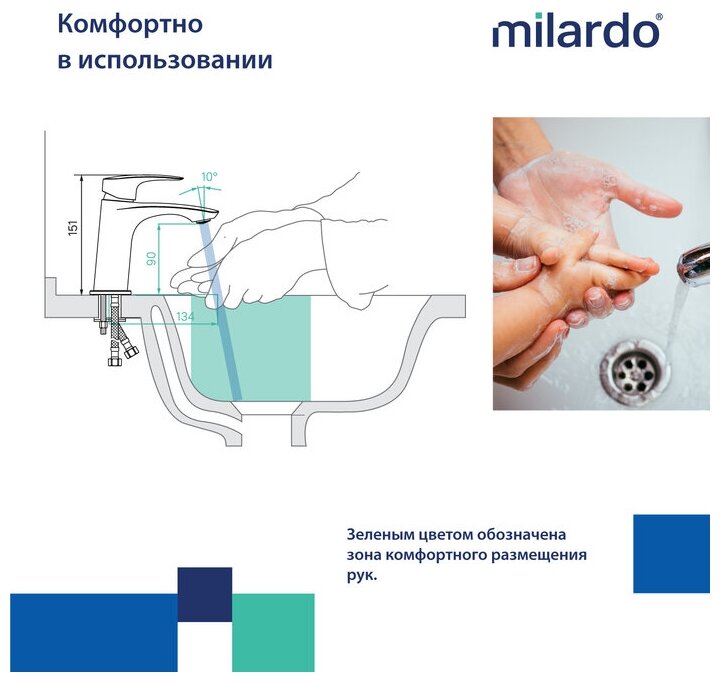 Комфортно в использовании

milardo®

10°

151

90

134

Зеленым цветом обозначена зона комфортного размещения рук.