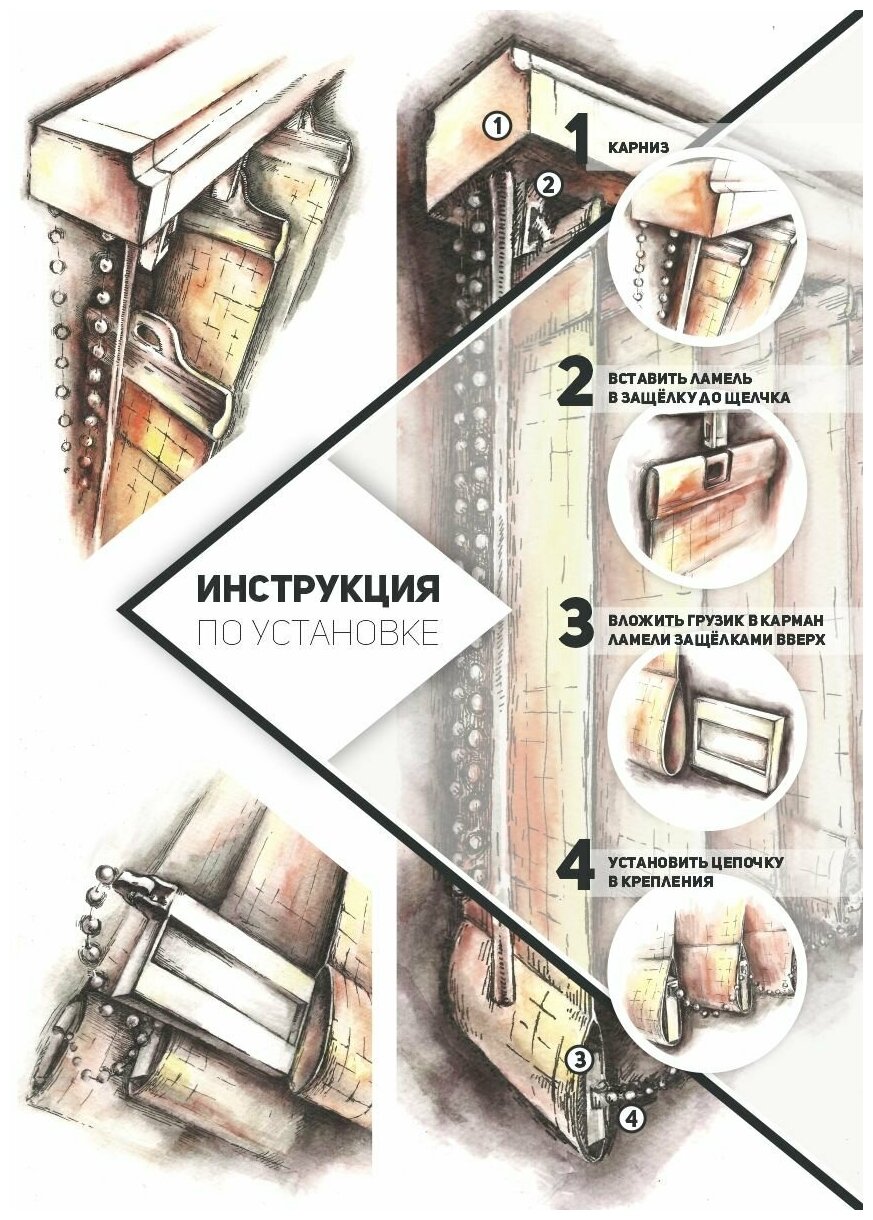 ИНСТРУКЦИЯ
ПО УСТАНОВКЕ

1
2

1 КАРНИЗ

2 ВСТАВИТЬ ЛАМЕЛЬ В ЗАЩЁЛКУ ДО ЩЕЛЧКА

3 ВЛОЖИТЬ ГРУЗИК В КАРМАН ЛАМЕЛИ ЗАЩЁЛКАМИ ВВЕРХ

4 УСТАНОВИТЬ ЦЕПОЧКУ В КРЕПЛЕНИЯ

3
4