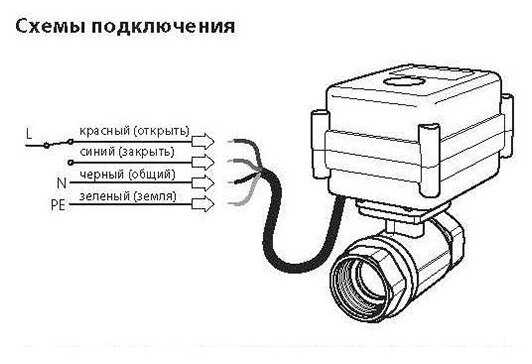 Схемы подключения

L
красный (открыть)
синий (закрыть)
N
черный (общий)
PE
зеленый (земля)