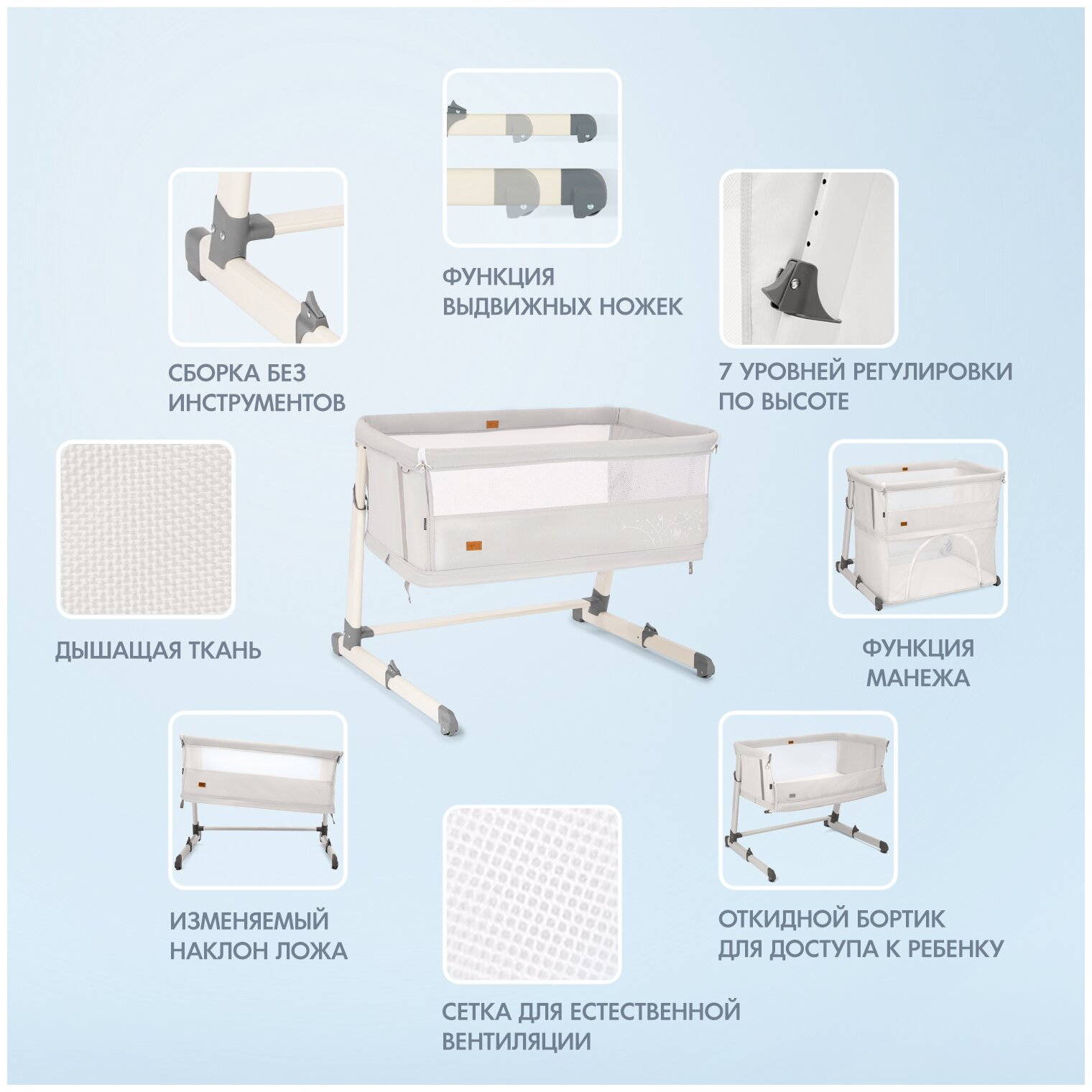 ФУНКЦИЯ ВЫДВИЖНЫХ НОЖЕК

СБОРКА БЕЗ ИНСТРУМЕНТОВ

7 УРОВНЕЙ РЕГУЛИРОВКИ ПО ВЫСОТЕ

ДЫШАЩАЯ ТКАНЬ

ФУНКЦИЯ МАНЕЖА

ИЗМЕНЯЕМЫЙ НАКЛОН ЛОЖА

ОТКИДНОЙ БОРТИК ДЛЯ ДОСТУПА К РЕБЕНКУ

СЕТКА ДЛЯ ЕСТЕСТВЕННОЙ ВЕНТИЛЯЦИИ