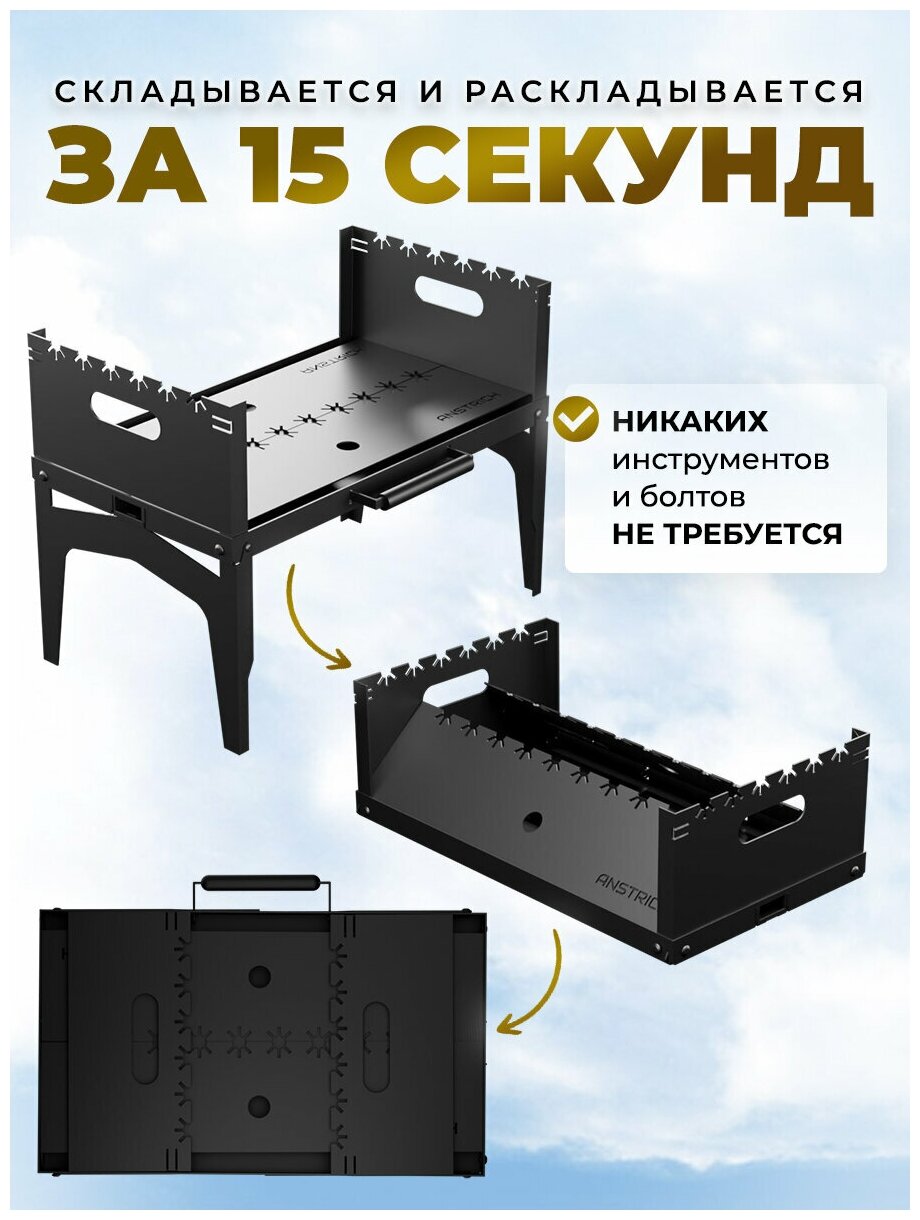 СКЛАДЫВАЕТСЯ И РАСКЛАДЫВАЕТСЯ
ЗА 15 СЕКУНД

ANSTRICH

ANSTRICH

НИКАКИХ инструментов и болтов НЕ ТРЕБУЕТСЯ

ANSTRIC