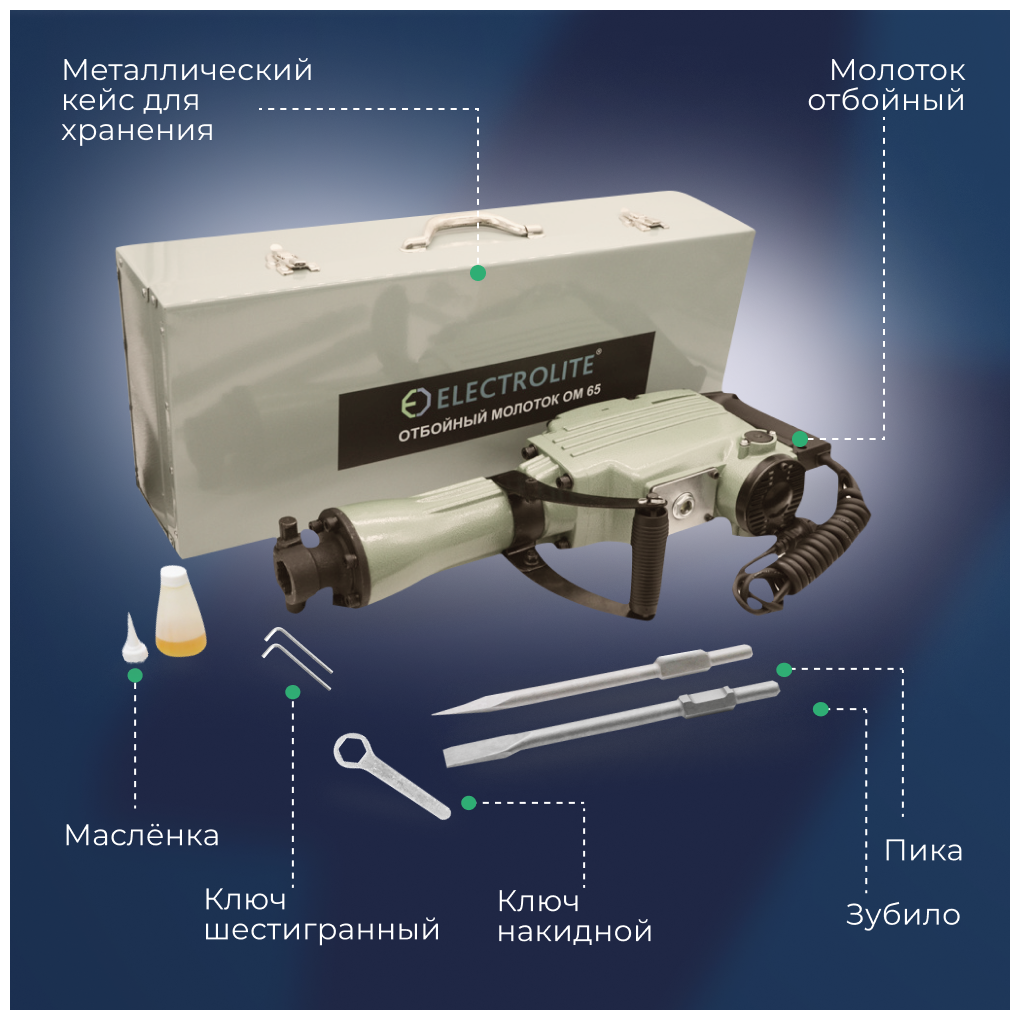 Металлический кейс для хранения

Молоток отбойный

ELECTROLITE®
ОТБОЙНЫЙ МОЛОТОК ОМ 65

Маслёнка

Ключ шестигранный

Ключ накидной

Пика

Зубило