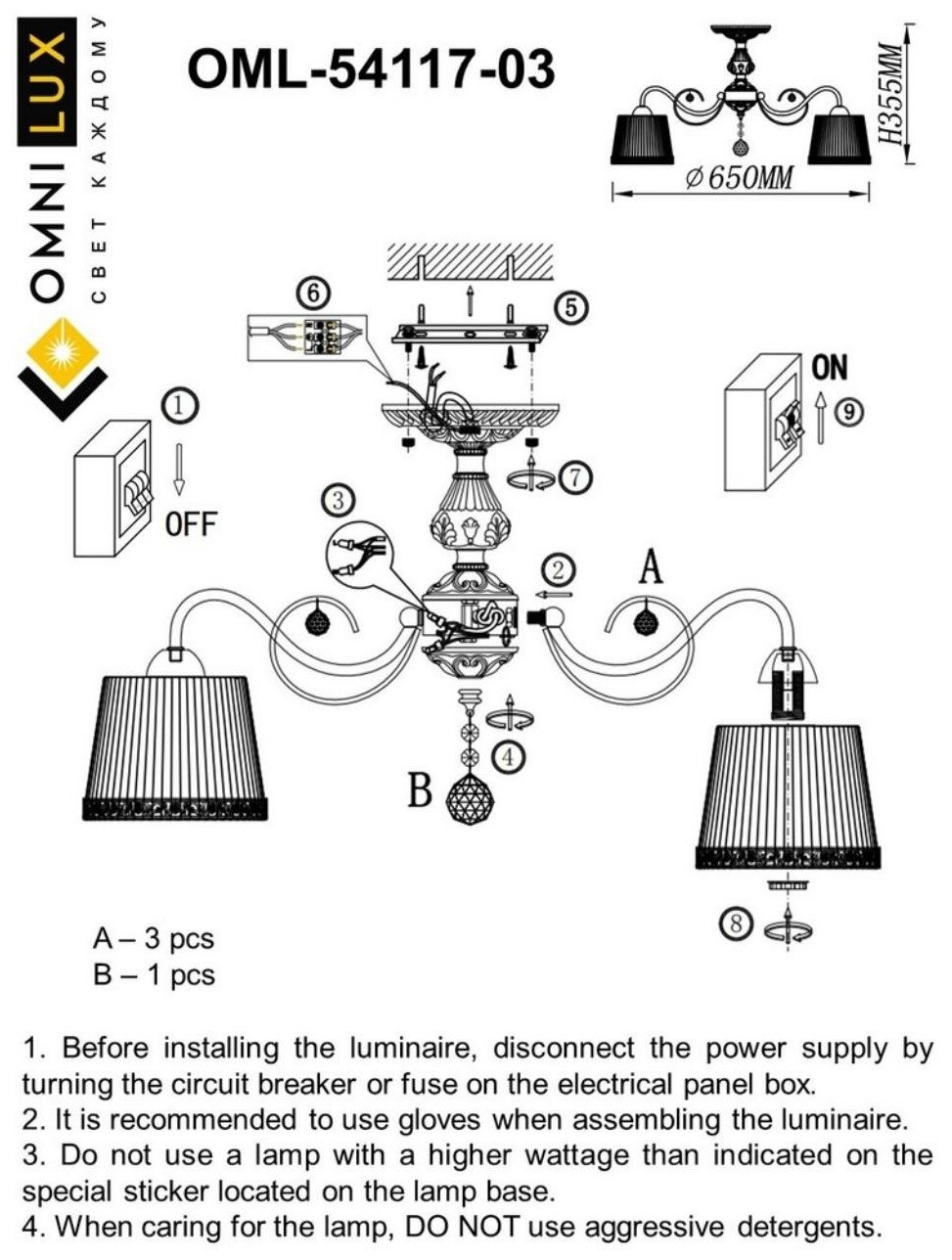 OMNILUX
СВЕТ КАЖДОМУ

OML-54117-03

H355MM
⌀650MM

6
5
1
OFF
ON
9
7
3
2
A
4
B
8

A – 3 pcs
B – 1 pcs

1. Before installing the luminaire, disconnect the power supply by turning the circuit breaker or fuse on the electrical panel box.
2. It is recommended to use gloves when assembling the luminaire.
3. Do not use a lamp with a higher wattage than indicated on the special sticker located on the lamp base.
4. When caring for the lamp, DO NOT use aggressive detergents.