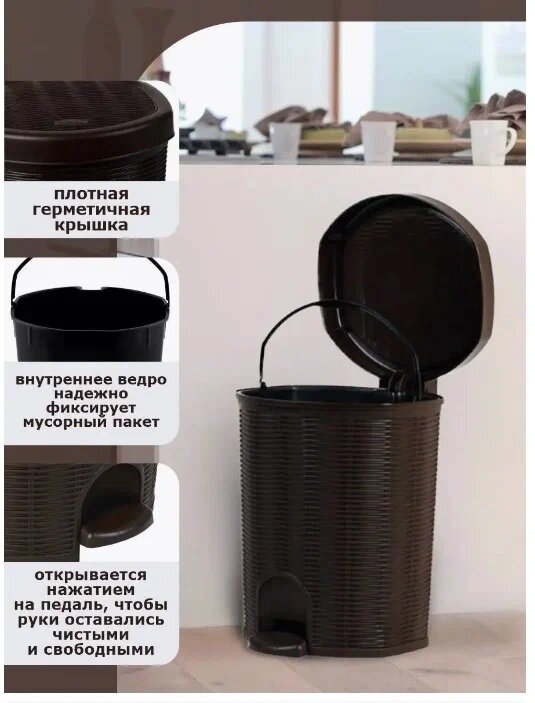 плотная герметичная крышка

внутреннее ведро надежно фиксирует мусорный пакет

открывается нажатием на педаль, чтобы руки оставались чистыми и свободными