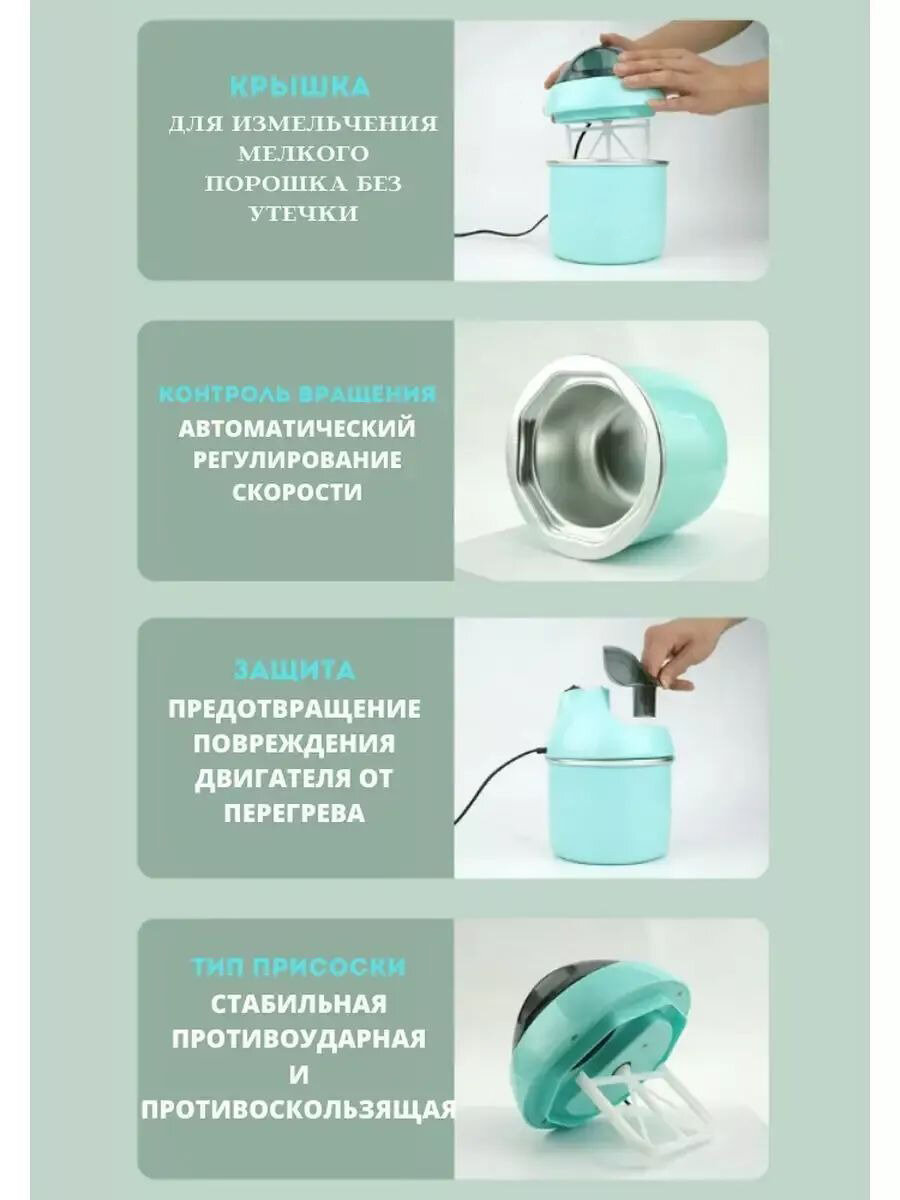 КРЫШКА
ДЛЯ ИЗМЕЛЬЧЕНИЯ МЕЛКОГО ПОРОШКА БЕЗ УТЕЧКИ

КОНТРОЛЬ ВРАЩЕНИЯ
АВТОМАТИЧЕСКИЙ РЕГУЛИРОВАНИЕ СКОРОСТИ

ЗАЩИТА
ПРЕДОТВРАЩЕНИЕ ПОВРЕЖДЕНИЯ ДВИГАТЕЛЯ ОТ ПЕРЕГРЕВА

ТИП ПРИСОСКИ
СТАБИЛЬНАЯ ПРОТИВОУДАРНАЯ И ПРОТИВОСКОЛЬЗЯЩАЯ